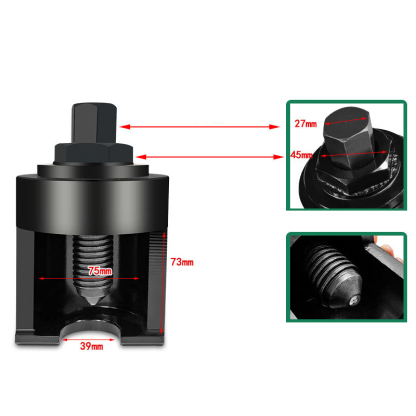 75mm

73mm

39mm

27mm

45mm