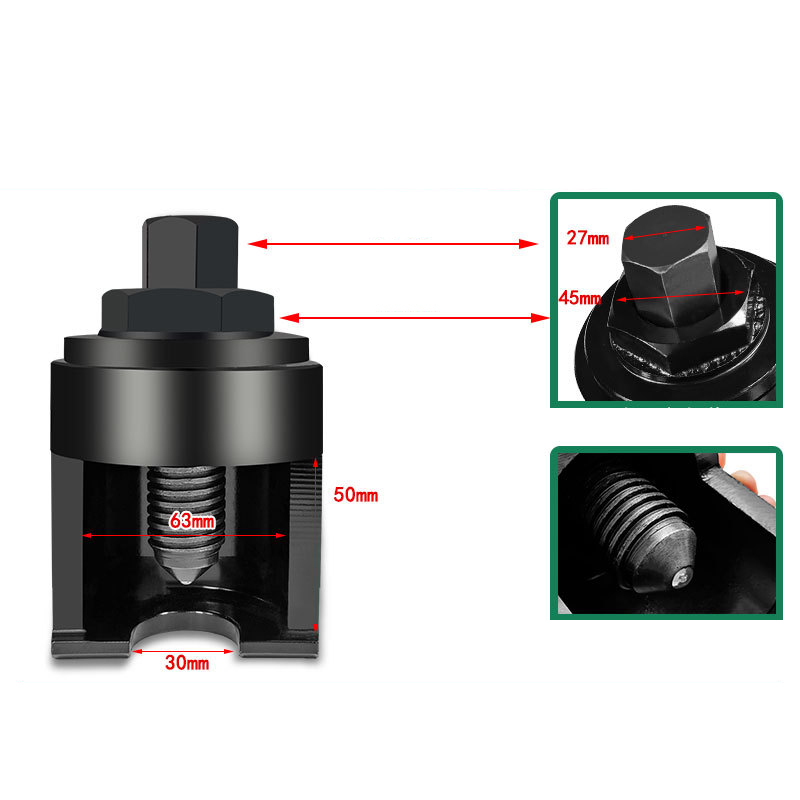 27mm
45mm
50mm
63mm
30mm