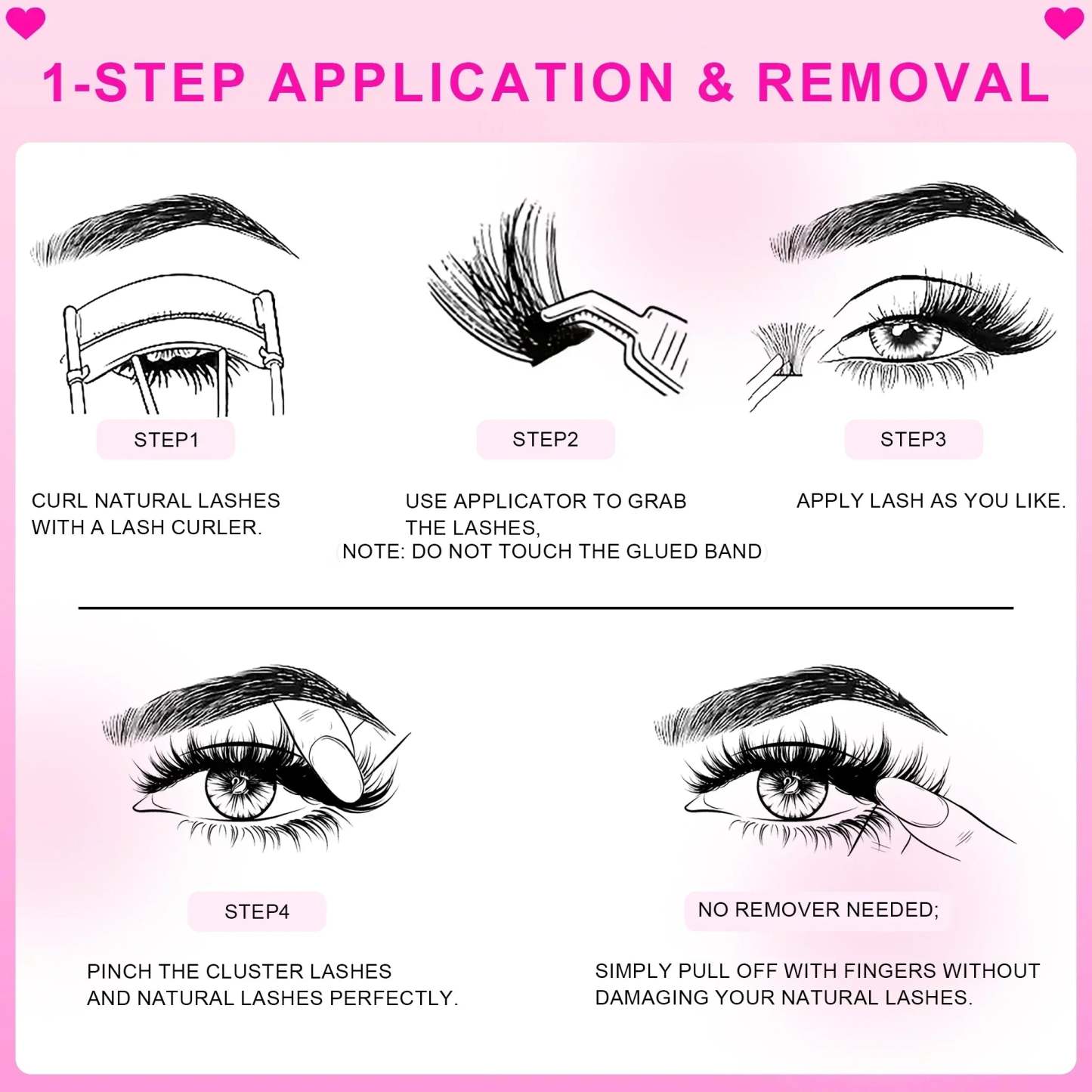 1-STEP APPLICATION & REMOVAL

STEP1

CURL NATURAL LASHES WITH A LASH CURLER.

STEP2

USE APPLICATOR TO GRAB THE LASHES,
(NOTE: DO NOT TOUCH THE GLUED BAND)

STEP3

APPLY LASH AS YOU LIKE.

STEP4

PINCH THE CLUSTER LASHES AND NATURAL LASHES PERFECTLY.

NO REMOVER NEEDED;

SIMPLY PULL OFF WITH FINGERS WITHOUT DAMAGING YOUR NATURAL LASHES.