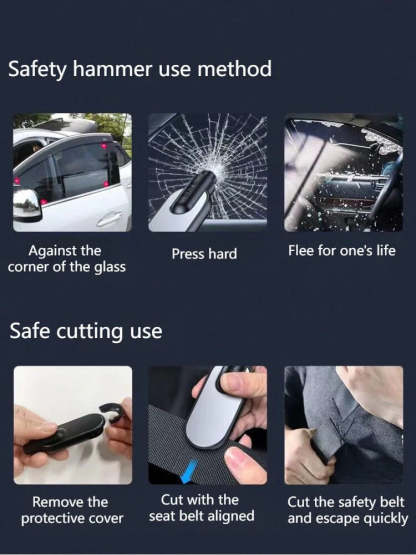 Safety hammer use method

Against the corner of the glass

Press hard

Flee for one's life

Safe cutting use

Remove the protective cover

Cut with the seat belt aligned

Cut the safety belt and escape quickly