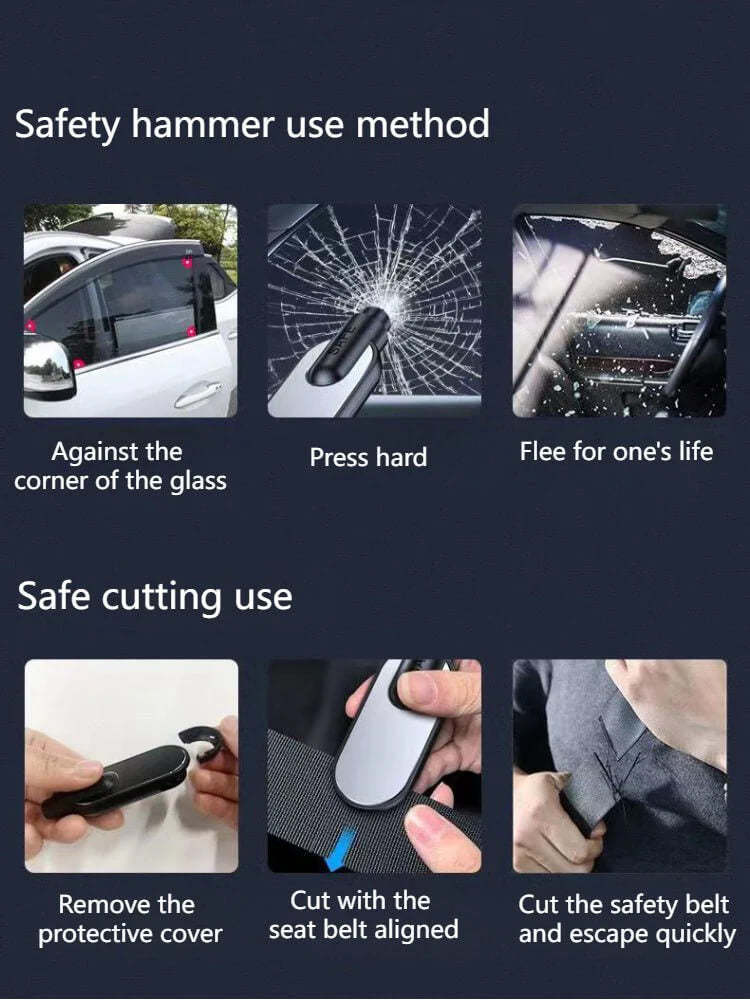 Safety hammer use method

Against the corner of the glass

Press hard

Flee for one's life

Safe cutting use

Remove the protective cover

Cut with the seat belt aligned

Cut the safety belt and escape quickly