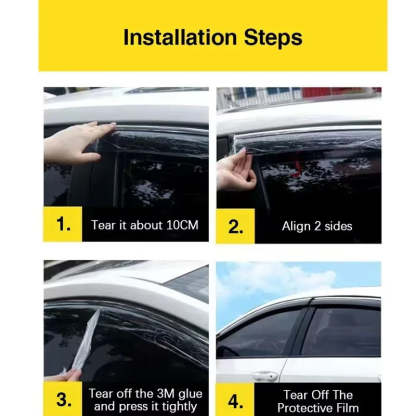 Installation Steps

1. Tear it about 10CM

2. Align 2 sides

3. Tear off the 3M glue and press it tightly

4. Tear Off The Protective Film