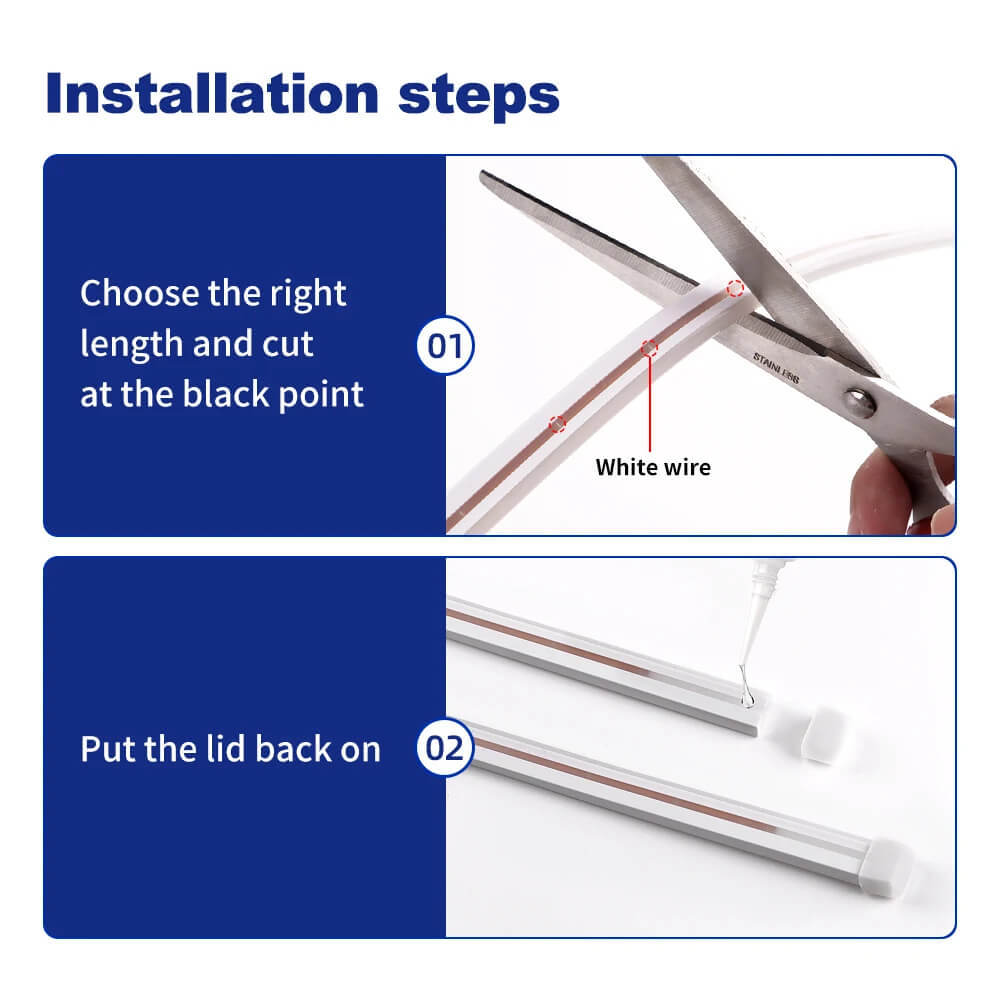 Installation steps

Choose the right length and cut at the black point

01

STAINLESS

White wire

Put the lid back on

02