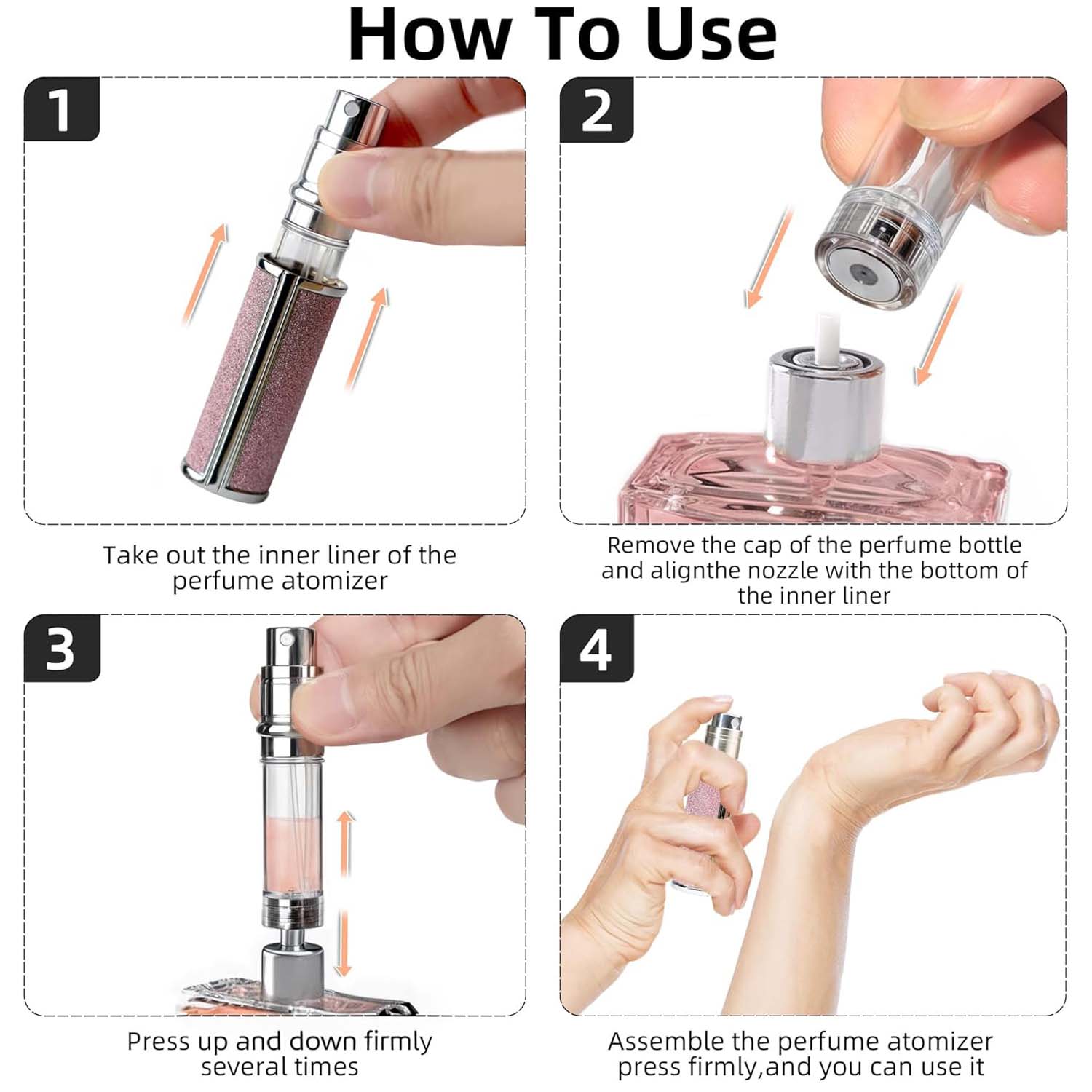 How To Use

1

Take out the inner liner of the perfume atomizer

2

Remove the cap of the perfume bottle and alignthe nozzle with the bottom of the inner liner

3

Press up and down firmly several times

4

Assemble the perfume atomizer press firmly,and you can use it