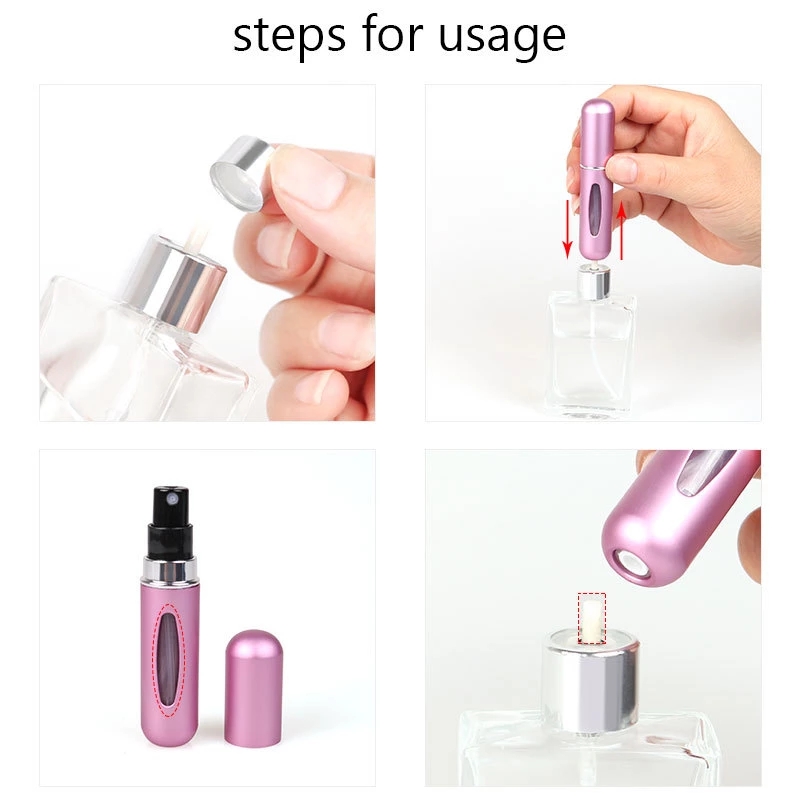 steps for usage