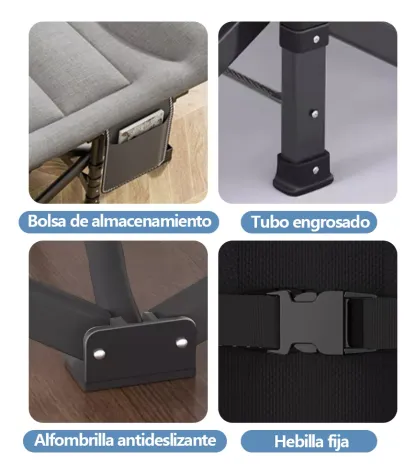 Bolsa de almacenamiento

Tubo engrosado

Alfombrilla antideslizante

Hebilla fija