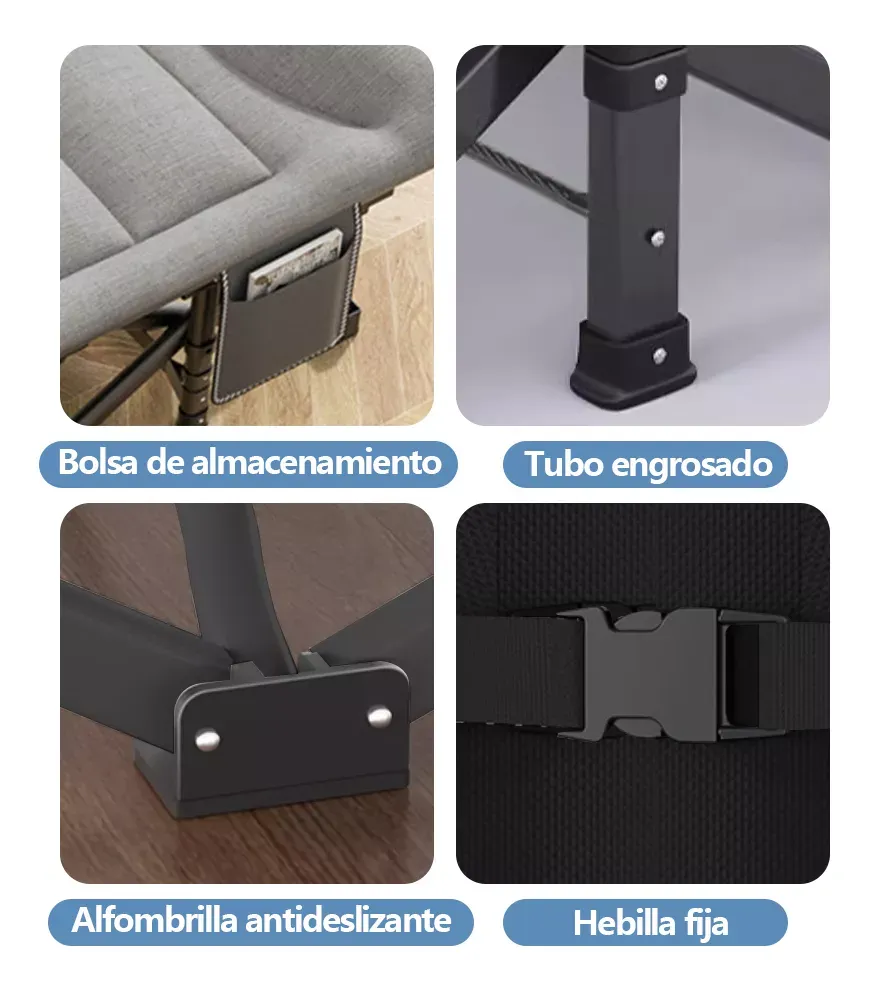 Bolsa de almacenamiento

Tubo engrosado

Alfombrilla antideslizante

Hebilla fija