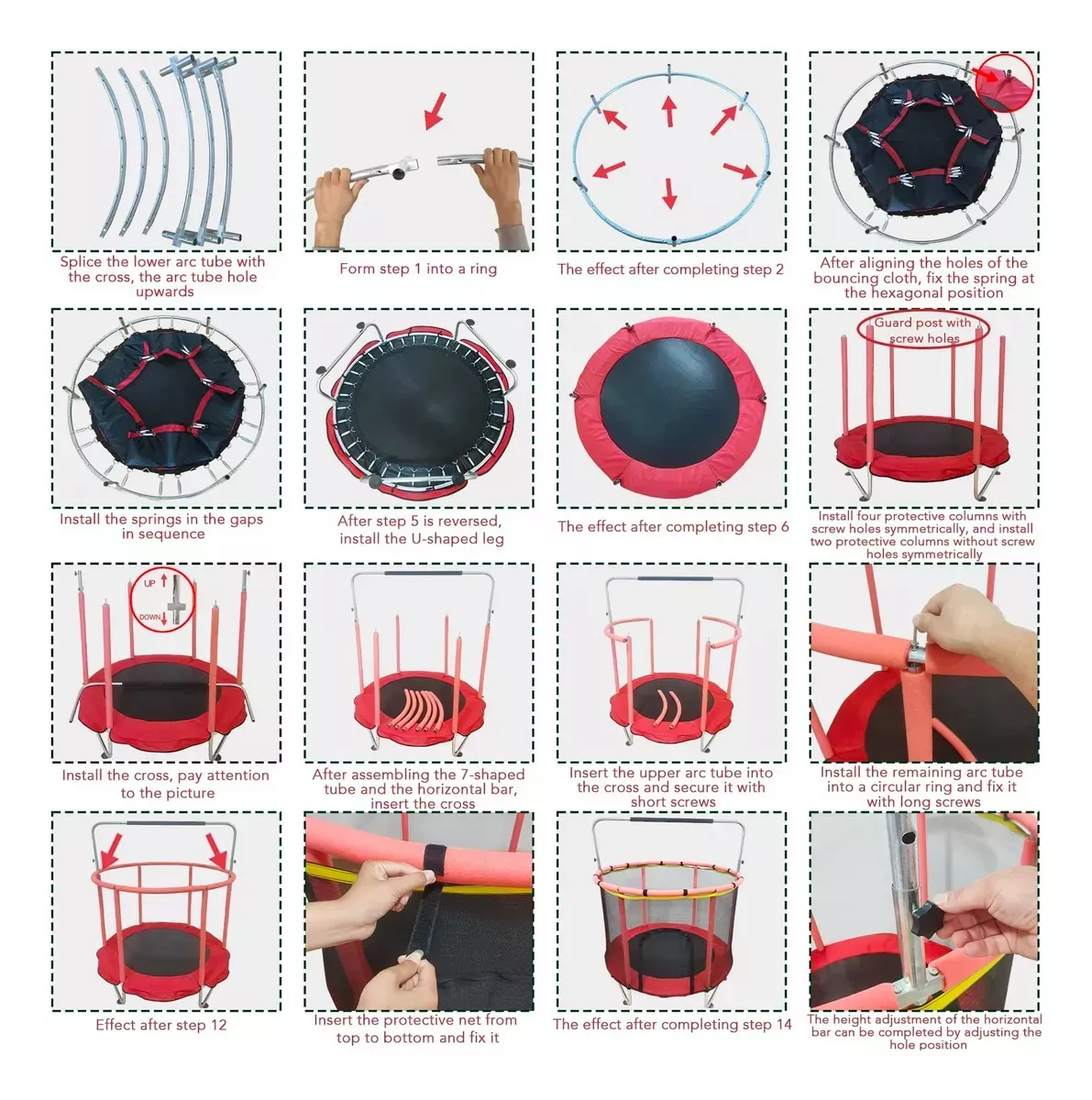 Splice the lower arc tube with the cross, the arc tube hole upwards

Form step 1 into a ring

The effect after completing step 2

After aligning the holes of the bouncing cloth, fix the spring at the hexagonal position

Install the springs in the gaps in sequence

After step 5 is reversed, install the U-shaped leg

The effect after completing step 6

Guard post with screw holes

Install four protective columns with screw holes symmetrically, and install two protective columns without screw holes symmetrically

UP

DOWN

Install the cross, pay attention to the picture

After assembling the 7-shaped tube and the horizontal bar, insert the cross

Insert the upper arc tube into the cross and secure it with short screws

Install the remaining arc tube into a circular ring and fix it with long screws

Effect after step 12

Insert the protective net from top to bottom and fix it

The effect after completing step 14

The height adjustment of the horizontal bar can be completed by adjusting the hole position