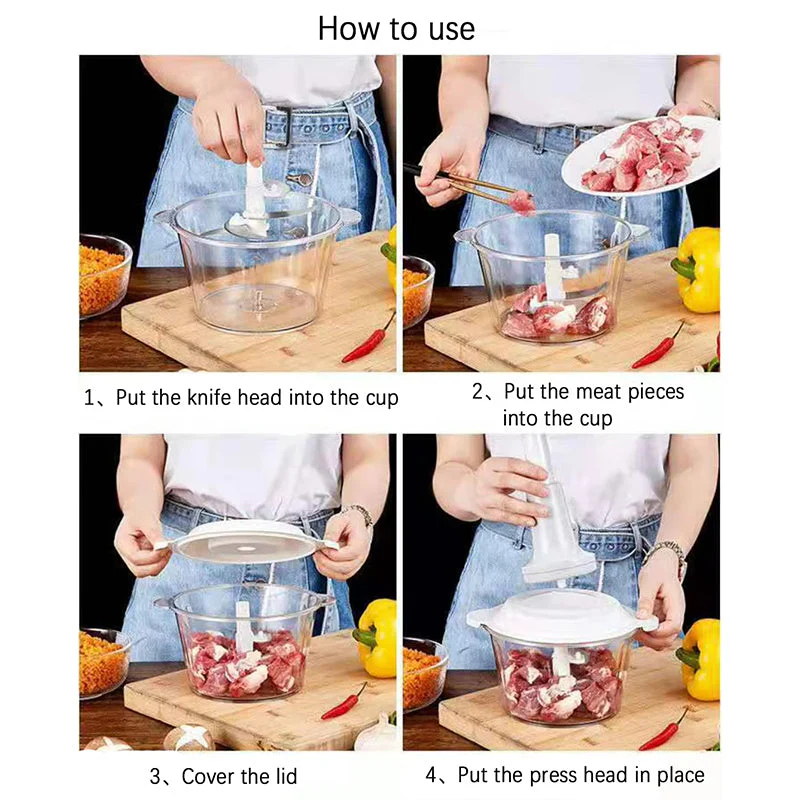 How to use

1、Put the knife head into the cup

2、Put the meat pieces into the cup

3、Cover the lid

4、Put the press head in place