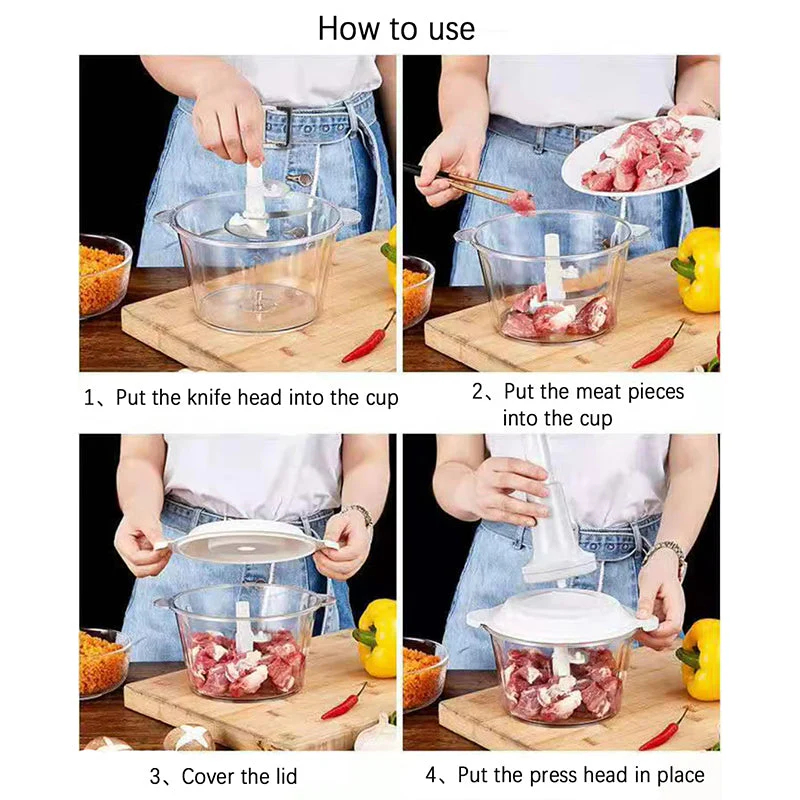 How to use

1、Put the knife head into the cup

2、Put the meat pieces into the cup

3、Cover the lid

4、Put the press head in place