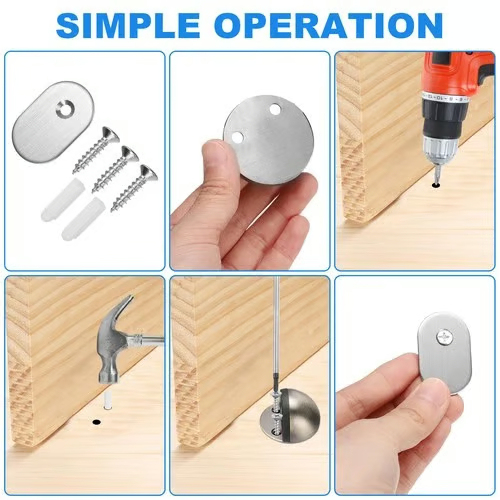 SIMPLE OPERATION