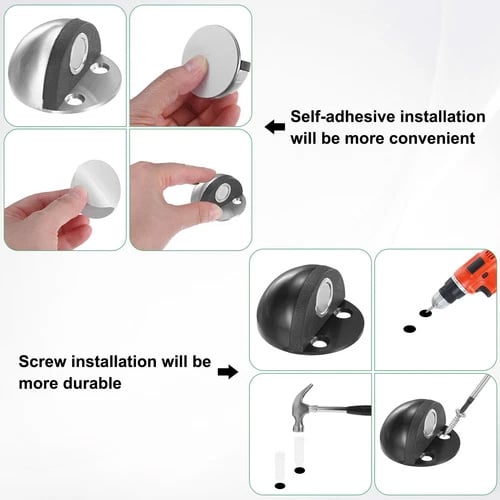 Self-adhesive installation will be more convenient

Screw installation will be more durable