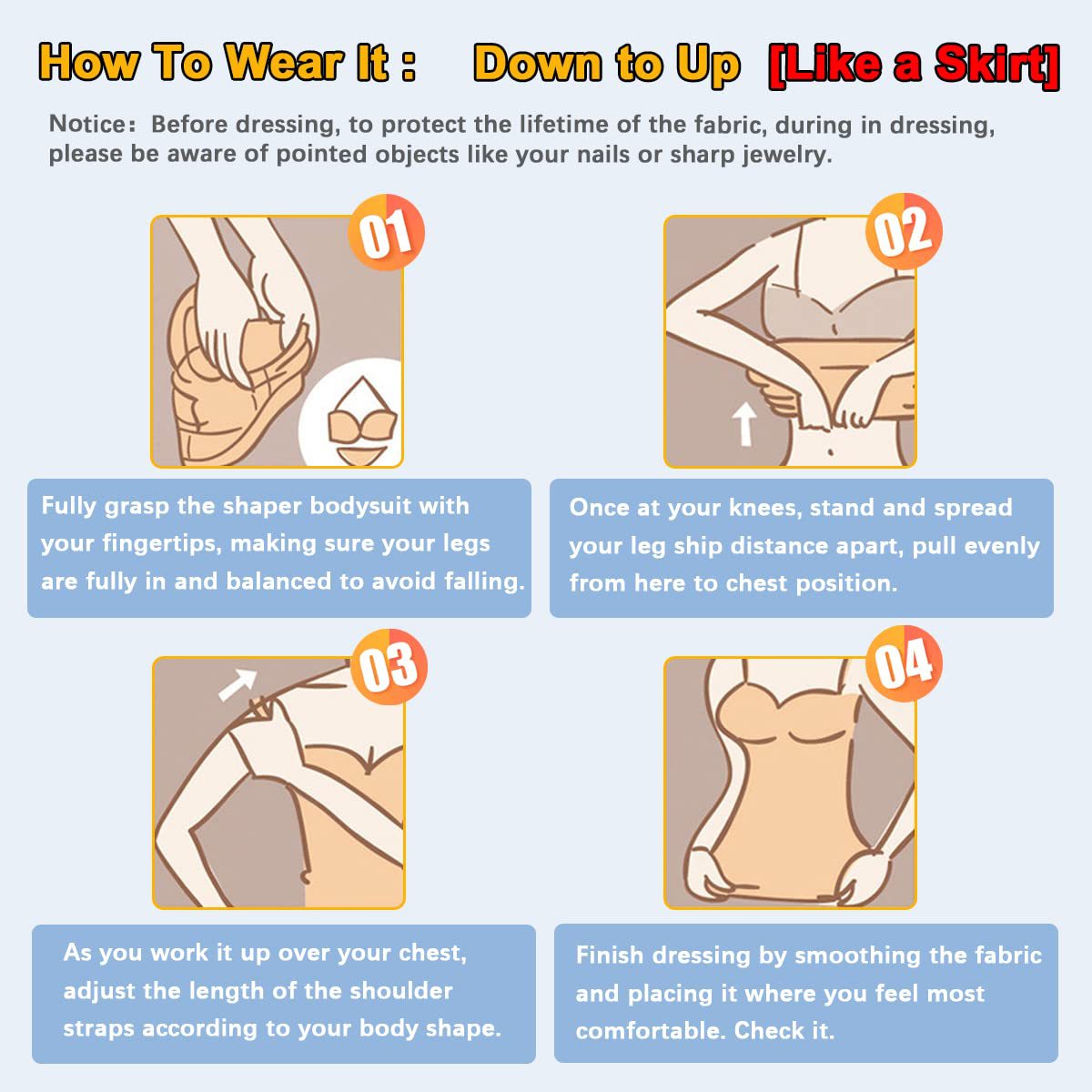 How To Wear It : Down to Up [Like a Skirt]

Notice: Before dressing, to protect the lifetime of the fabric, during in dressing, please be aware of pointed objects like your nails or sharp jewelry.

01

Fully grasp the shaper bodysuit with your fingertips, making sure your legs are fully in and balanced to avoid falling.

02

Once at your knees, stand and spread your leg ship distance apart, pull evenly from here to chest position.

03

As you work it up over your chest, adjust the length of the shoulder straps according to your body shape.

04

Finish dressing by smoothing the fabric and placing it where you feel most comfortable. Check it.