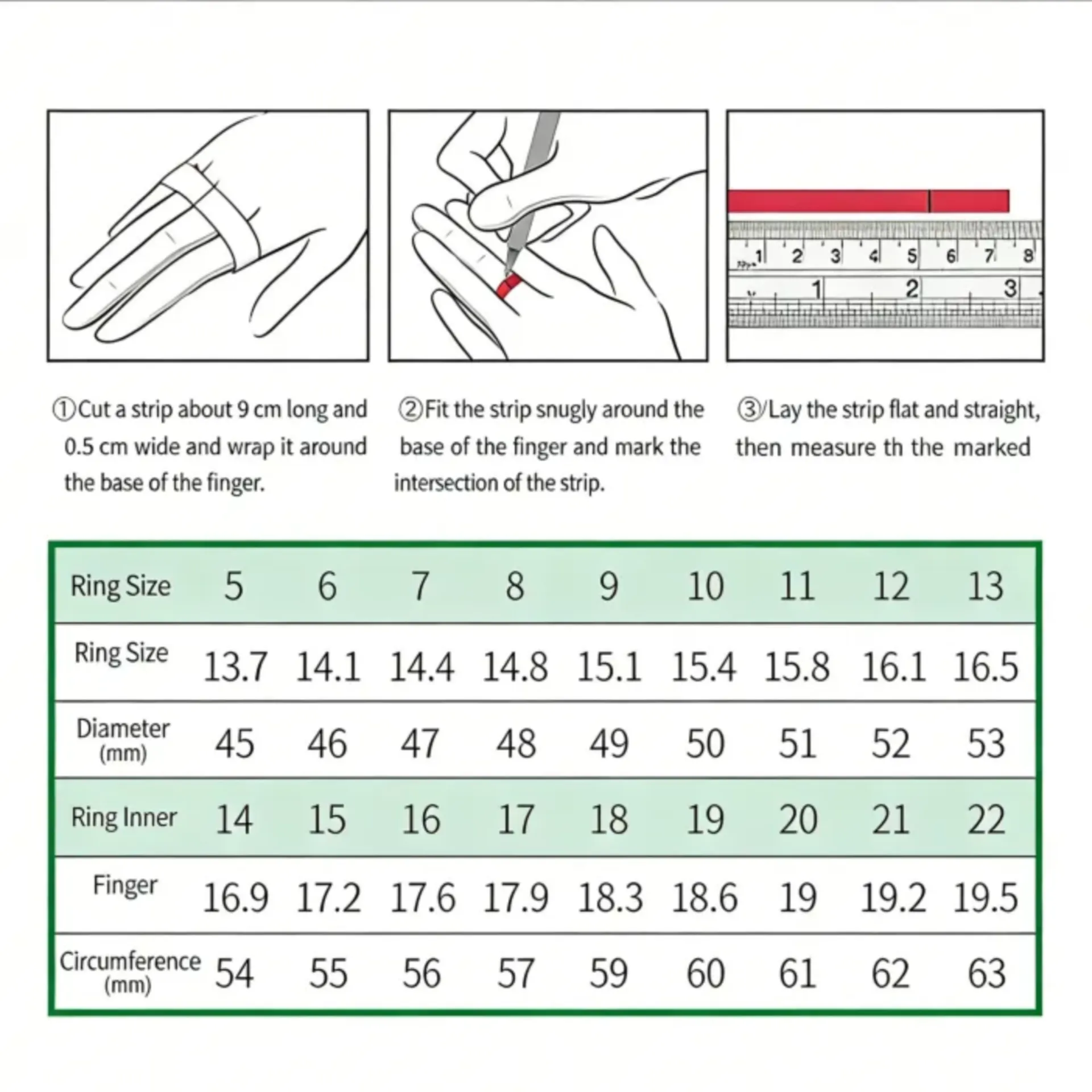 1 2 3 4 5 6 7 8

1 2 3

①Cut a strip about 9 cm long and 0.5 cm wide and wrap it around the base of the finger.

②Fit the strip snugly around the base of the finger and mark the intersection of the strip.

③/Lay the strip flat and straight, then measure th the marked

| Ring Size | 5 | 6 | 7 | 8 | 9 | 10 | 11 | 12 | 13 |
|---|---|---|---|---|---|---|---|---|---|
| Ring Size | 13.7 | 14.1 | 14.4 | 14.8 | 15.1 | 15.4 | 15.8 | 16.1 | 16.5 |
| Diameter (mm) | 45 | 46 | 47 | 48 | 49 | 50 | 51 | 52 | 53 |
| Ring Inner | 14 | 15 | 16 | 17 | 18 | 19 | 20 | 21 | 22 |
| Finger | 16.9 | 17.2 | 17.6 | 17.9 | 18.3 | 18.6 | 19 | 19.2 | 19.5 |
| Circumference (mm) | 54 | 55 | 56 | 57 | 59 | 60 | 61 | 62 | 63 |