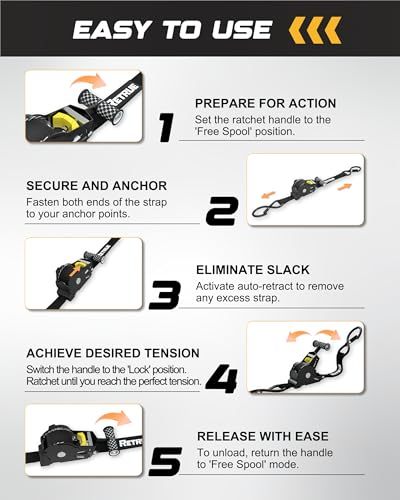 EASY TO USE

RETRUE

1

PREPARE FOR ACTION
Set the ratchet handle to the 'Free Spool' position.

SECURE AND ANCHOR
Fasten both ends of the strap to your anchor points.

2

3

ELIMINATE SLACK
Activate auto-retract to remove any excess strap.

ACHIEVE DESIRED TENSION
Switch the handle to the 'Lock' position. Ratchet until you reach the perfect tension.

4

RETRUE

5

RELEASE WITH EASE
To unload, return the handle to 'Free Spool' mode.