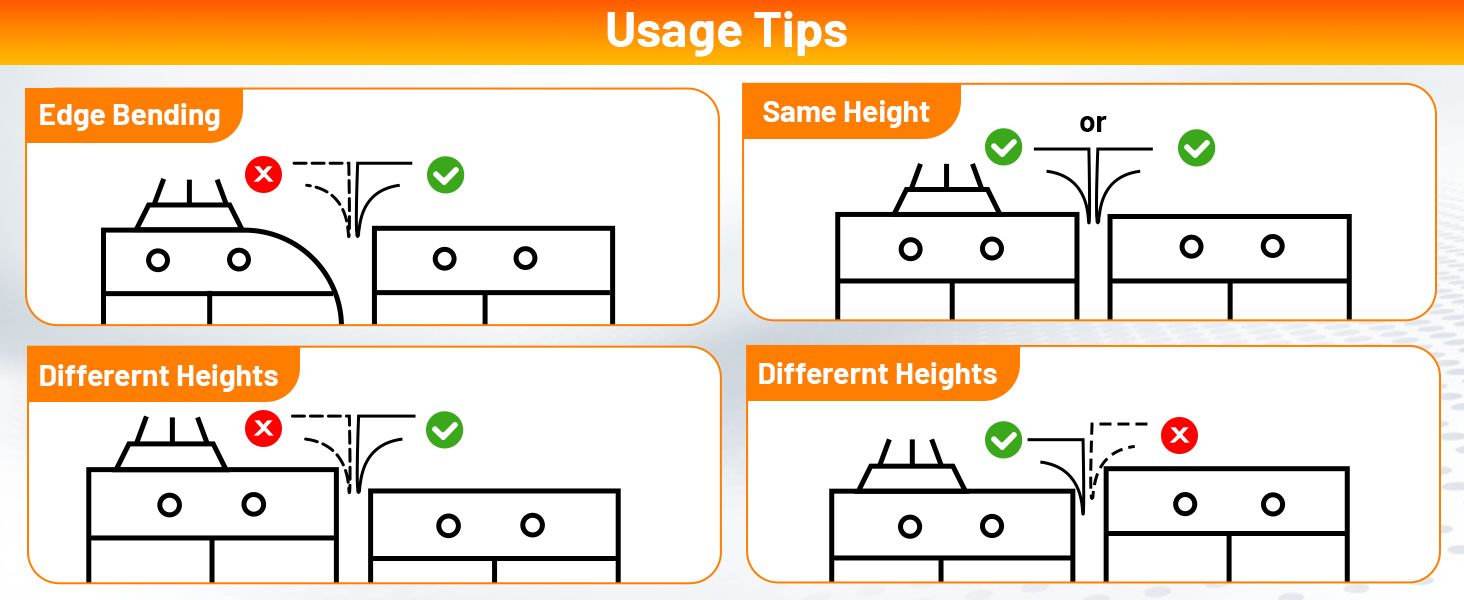 Usage Tips

Edge Bending

Same Height

or

Differernt Heights

Differernt Heights