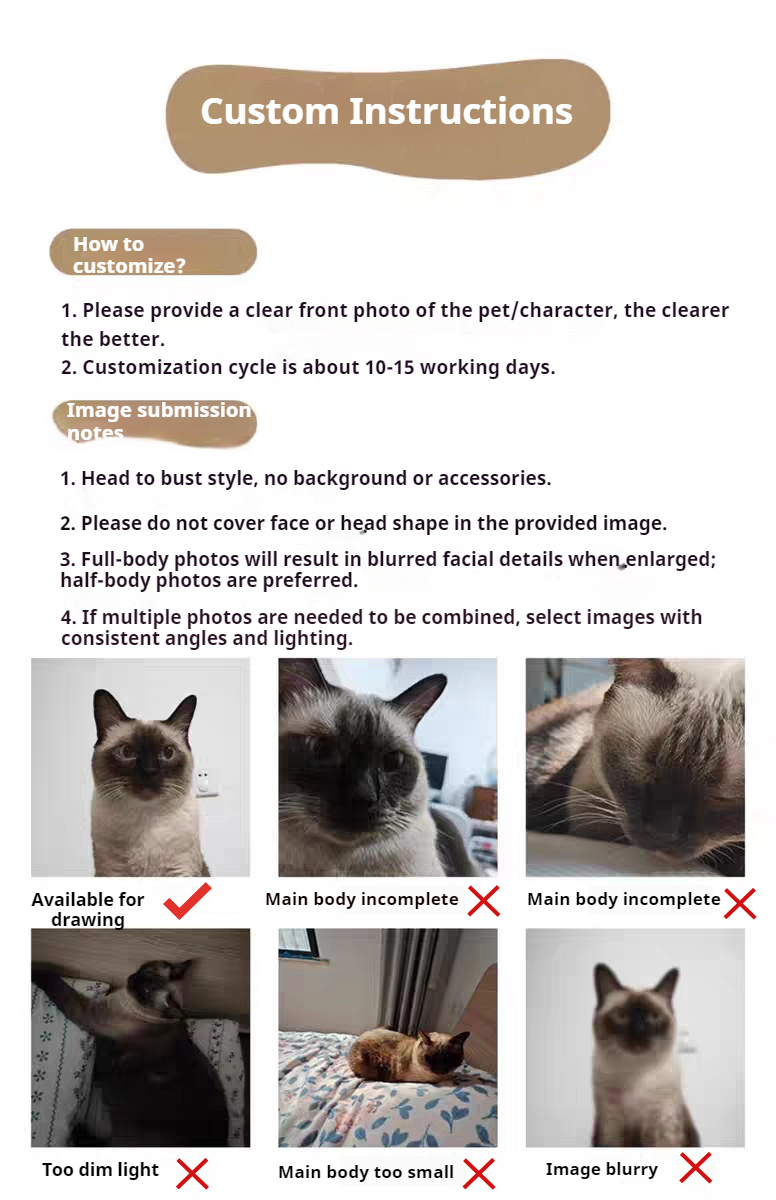 Custom Instructions

How to customize?

1. Please provide a clear front photo of the pet/character, the clearer the better.
2. Customization cycle is about 10-15 working days.

Image submission notes

1. Head to bust style, no background or accessories.

2. Please do not cover face or head shape in the provided image.

3. Full-body photos will result in blurred facial details when enlarged; half-body photos are preferred.

4. If multiple photos are needed to be combined, select images with consistent angles and lighting.

Available for drawing

Main body incomplete

Main body incomplete

Too dim light

Main body too small

Image blurry