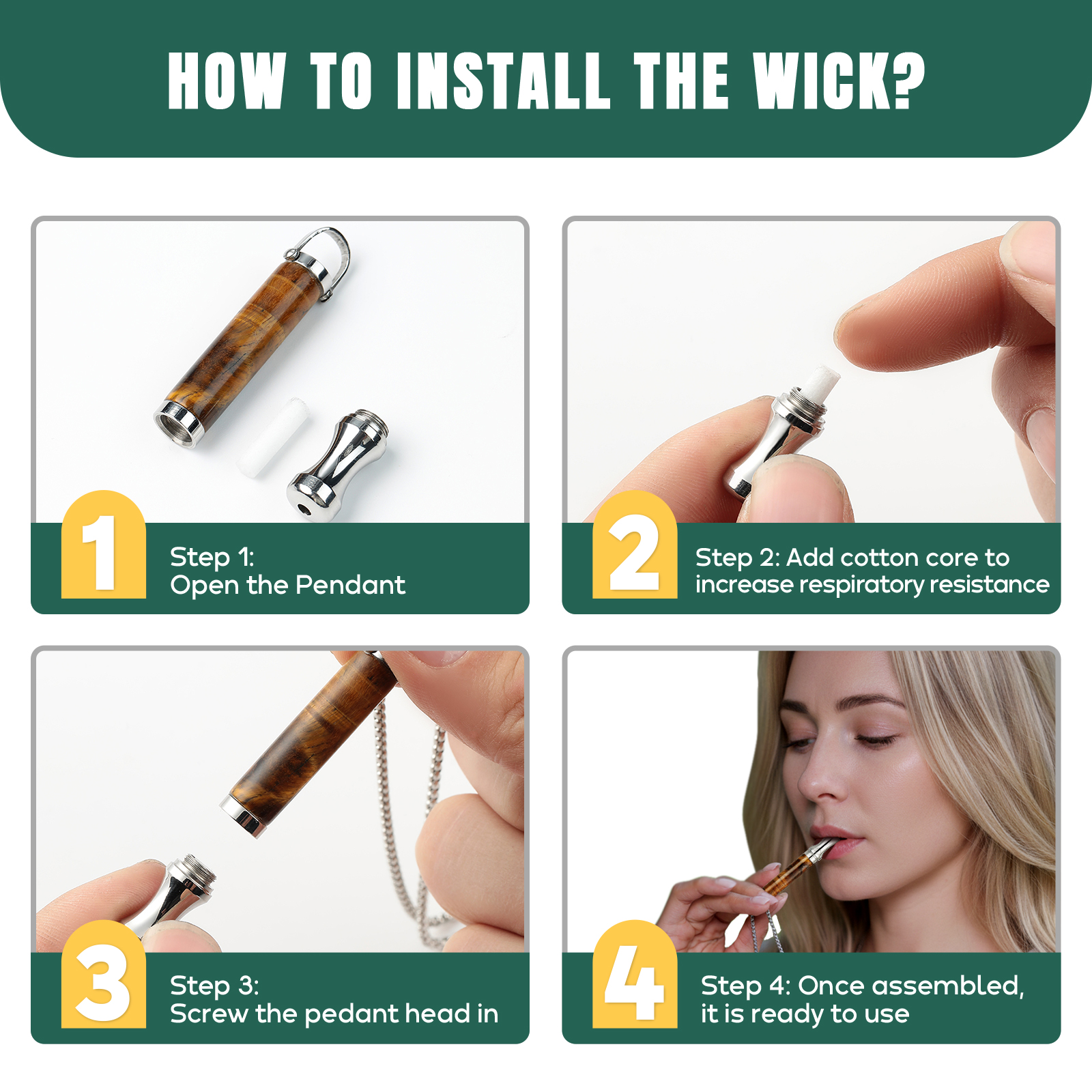 HOW TO INSTALL THE WICK?

1
Step 1:
Open the Pendant

2
Step 2: Add cotton core to increase respiratory resistance

3
Step 3:
Screw the pedant head in

4
Step 4: Once assembled, it is ready to use