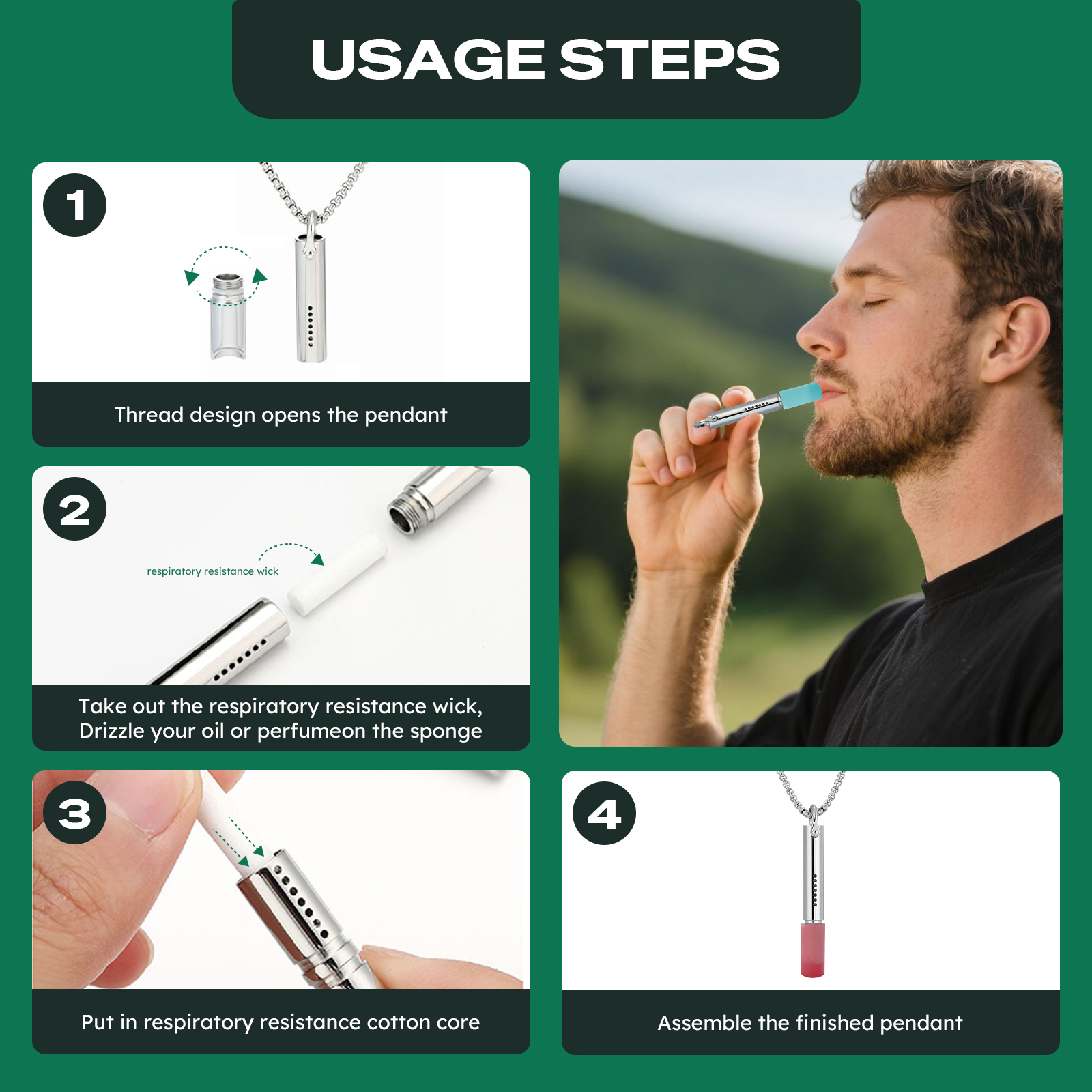 USAGE STEPS

1

Thread design opens the pendant

2

respiratory resistance wick

Take out the respiratory resistance wick, Drizzle your oil or perfumeon the sponge

3

Put in respiratory resistance cotton core

4

Assemble the finished pendant