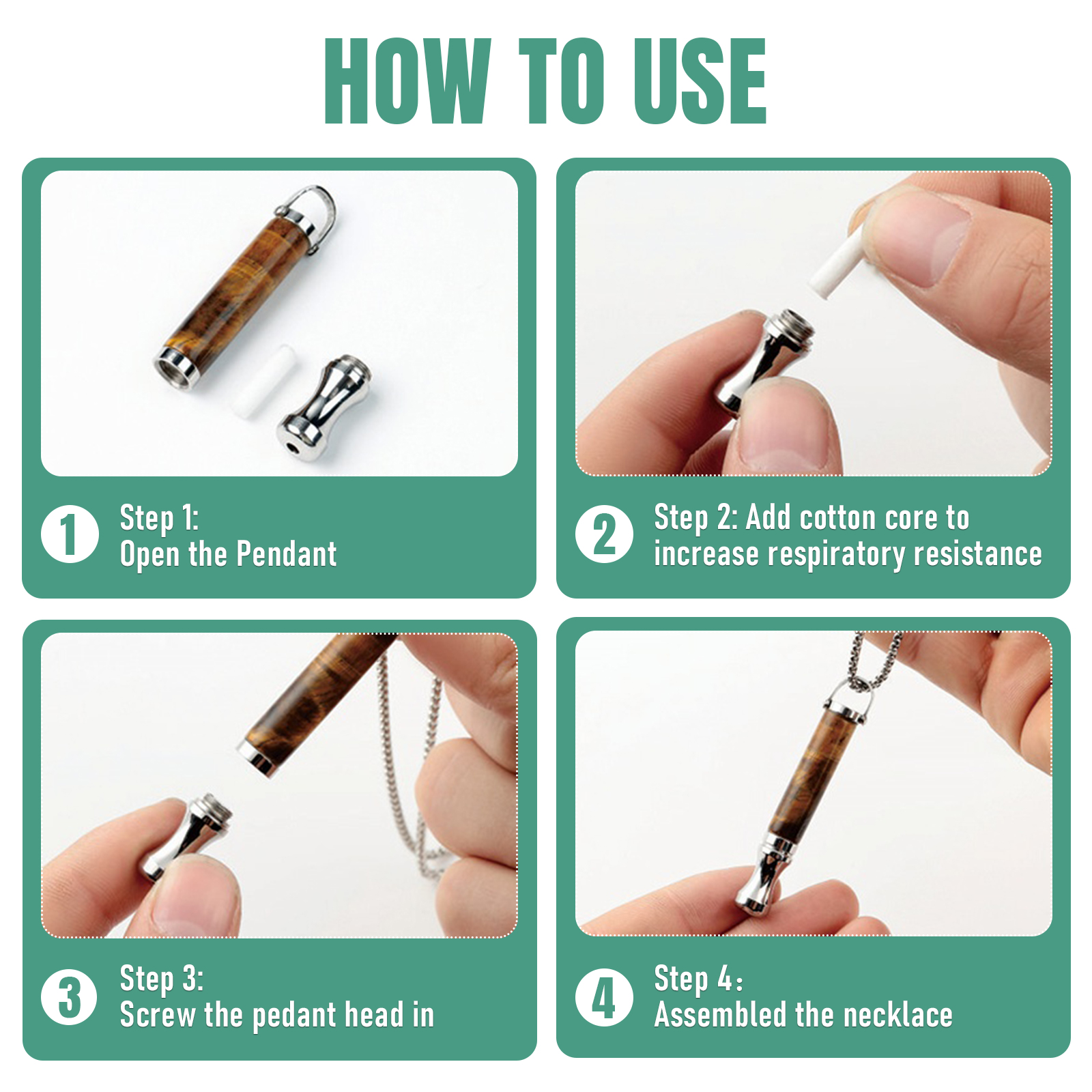 HOW TO USE

1 Step 1:
Open the Pendant

2 Step 2: Add cotton core to increase respiratory resistance

3 Step 3:
Screw the pedant head in

4 Step 4:
Assembled the necklace