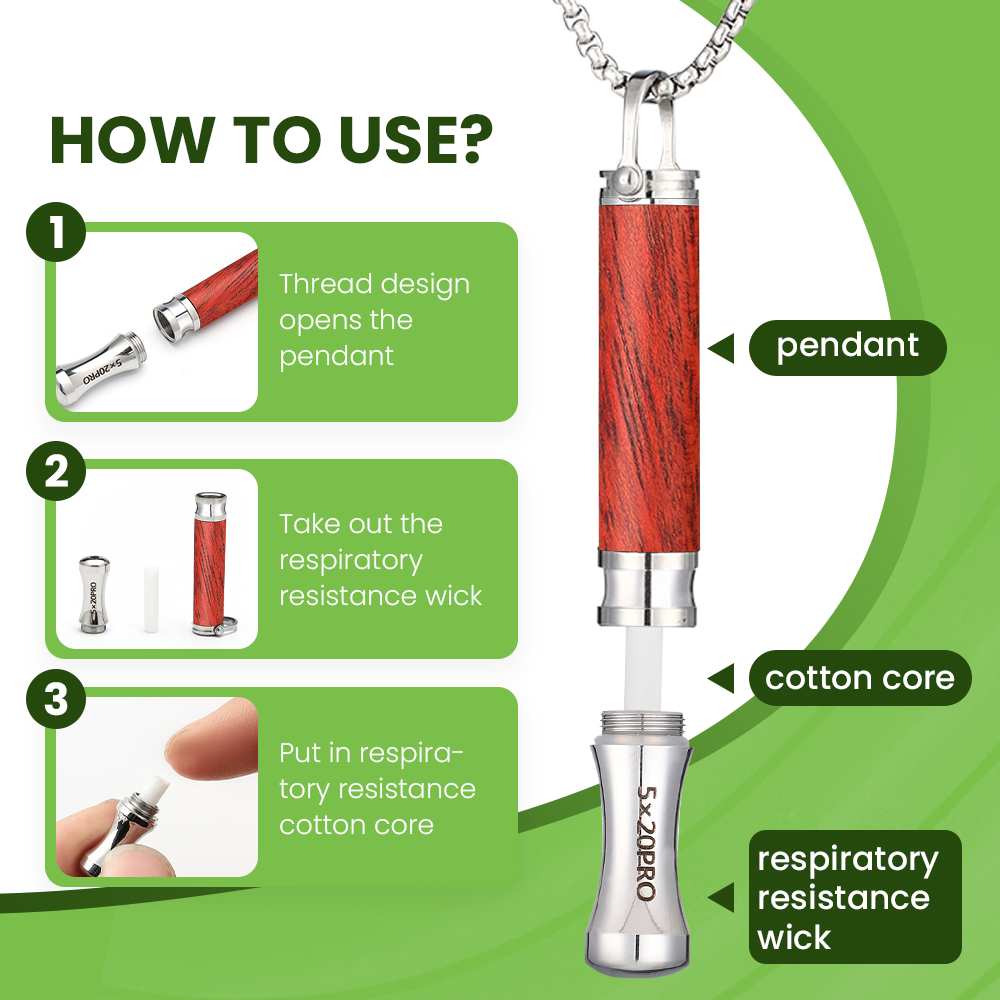 HOW TO USE?

1

5×20PRO

Thread design opens the pendant

2

5×20PRO

Take out the respiratory resistance wick

3

Put in respiratory resistance cotton core

pendant

cotton core

5×20PRO

respiratory resistance wick