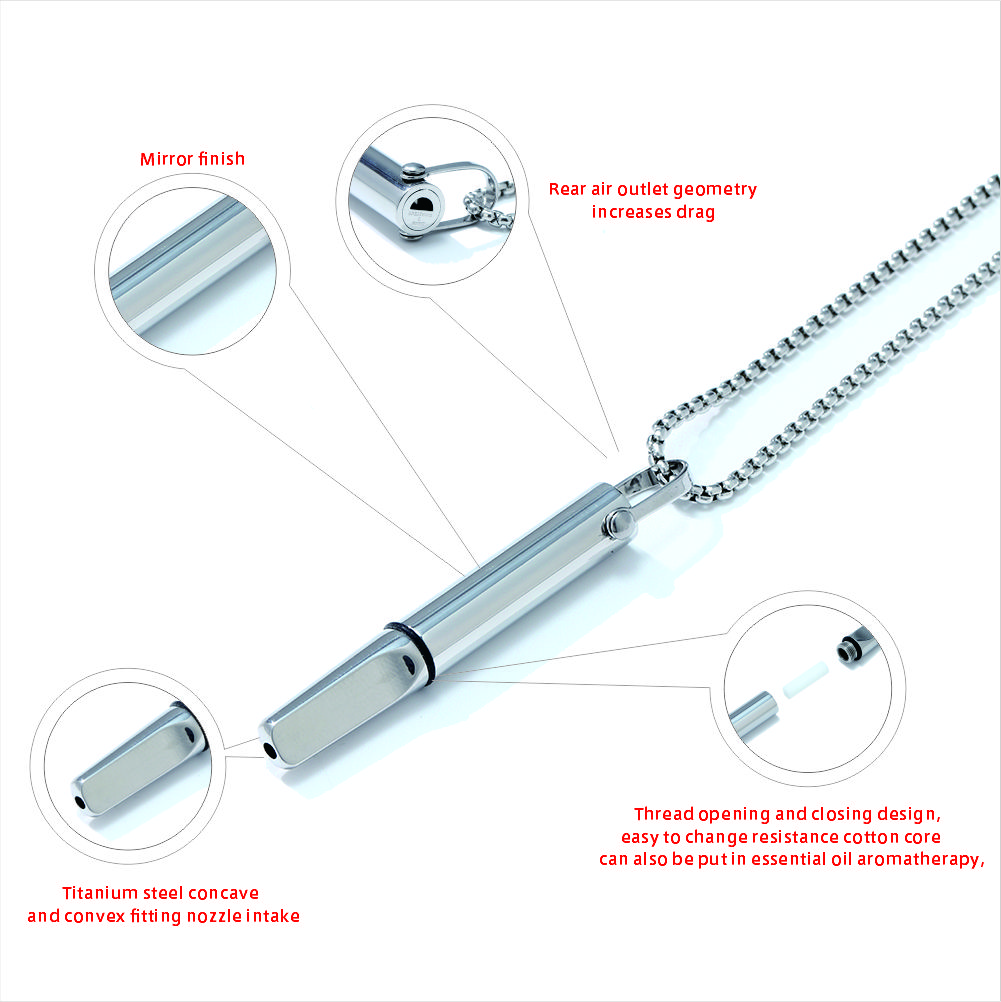 Mirror finish

Rear air outlet geometry increases drag

Thread opening and closing design, easy to change resistance cotton core can also be put in essential oil aromatherapy,

Titanium steel concave and convex fitting nozzle intake