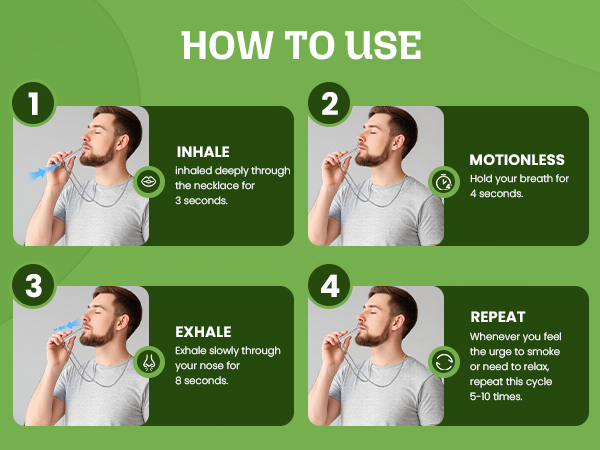 HOW TO USE

1

INHALE

inhaled deeply through the necklace for 3 seconds.

2

MOTIONLESS

Hold your breath for 4 seconds.

3

EXHALE

Exhale slowly through your nose for 8 seconds.

4

REPEAT

Whenever you feel the urge to smoke or need to relax, repeat this cycle 5-10 times.