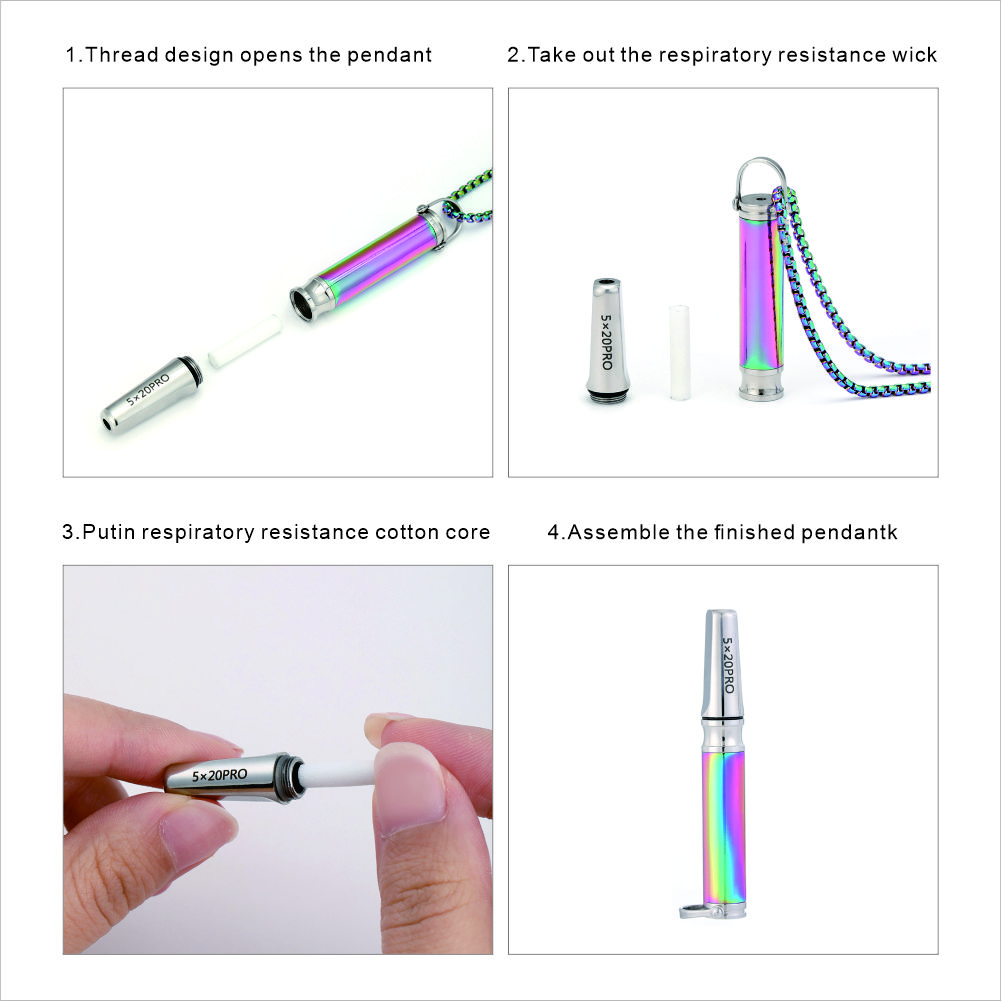 1.Thread design opens the pendant

5×20PRO

2.Take out the respiratory resistance wick

5×20PRO

3.Putin respiratory resistance cotton core

5×20PRO

4.Assemble the finished pendantk

5×20PRO