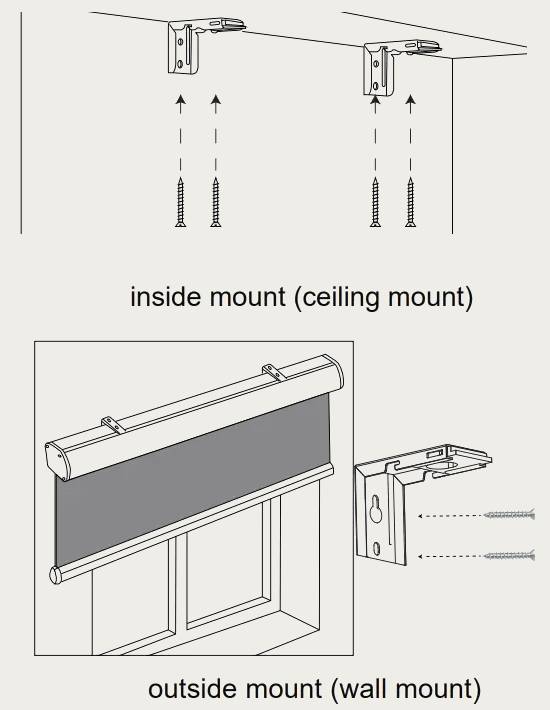 inside mount (ceiling mount)

outside mount (wall mount)