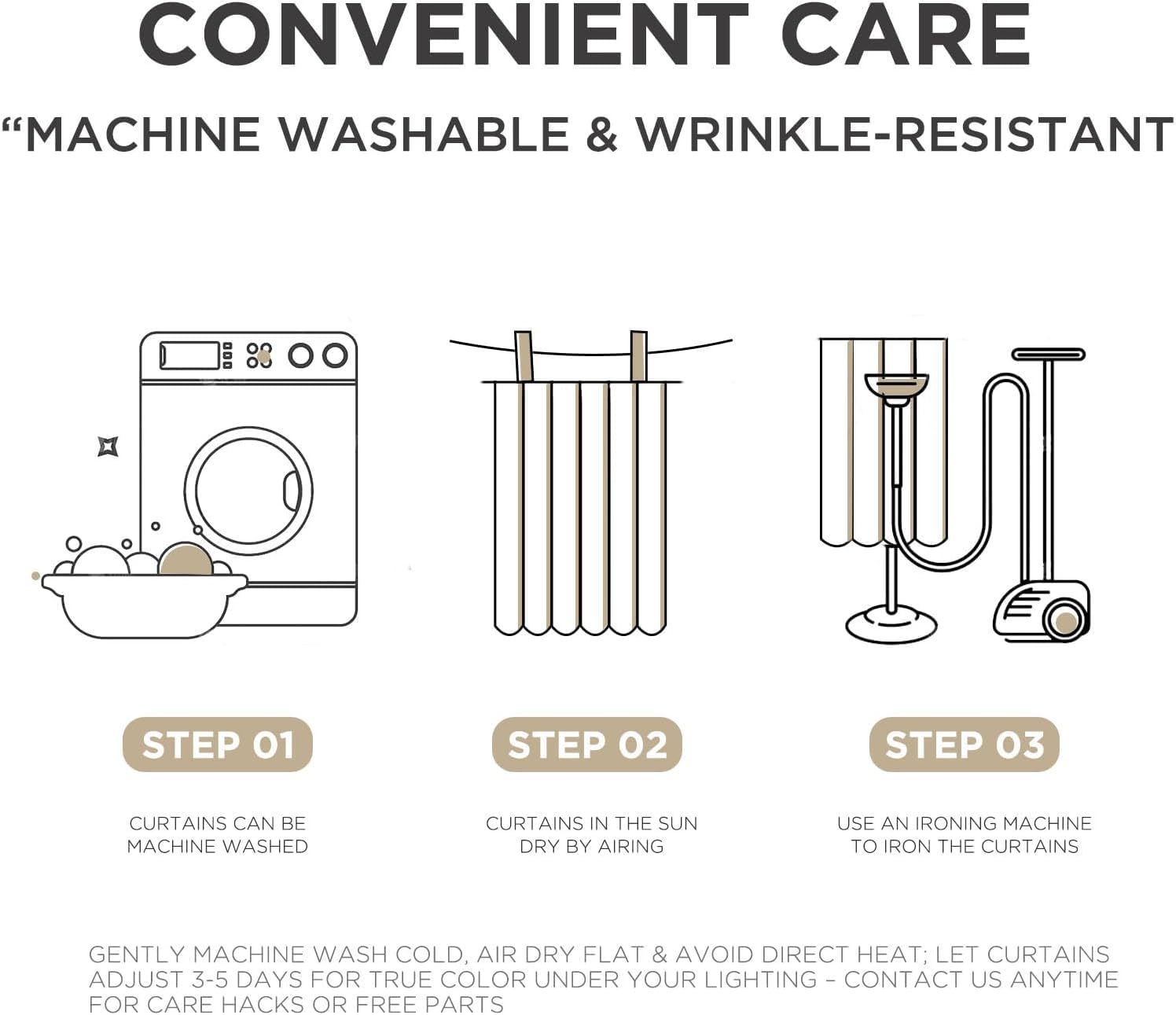 CONVENIENT CARE

“MACHINE WASHABLE & WRINKLE-RESISTANT

STEP 01

CURTAINS CAN BE MACHINE WASHED

STEP 02

CURTAINS IN THE SUN DRY BY AIRING

STEP 03

USE AN IRONING MACHINE TO IRON THE CURTAINS

GENTLY MACHINE WASH COLD, AIR DRY FLAT & AVOID DIRECT HEAT; LET CURTAINS ADJUST 3-5 DAYS FOR TRUE COLOR UNDER YOUR LIGHTING – CONTACT US ANYTIME FOR CARE HACKS OR FREE PARTS