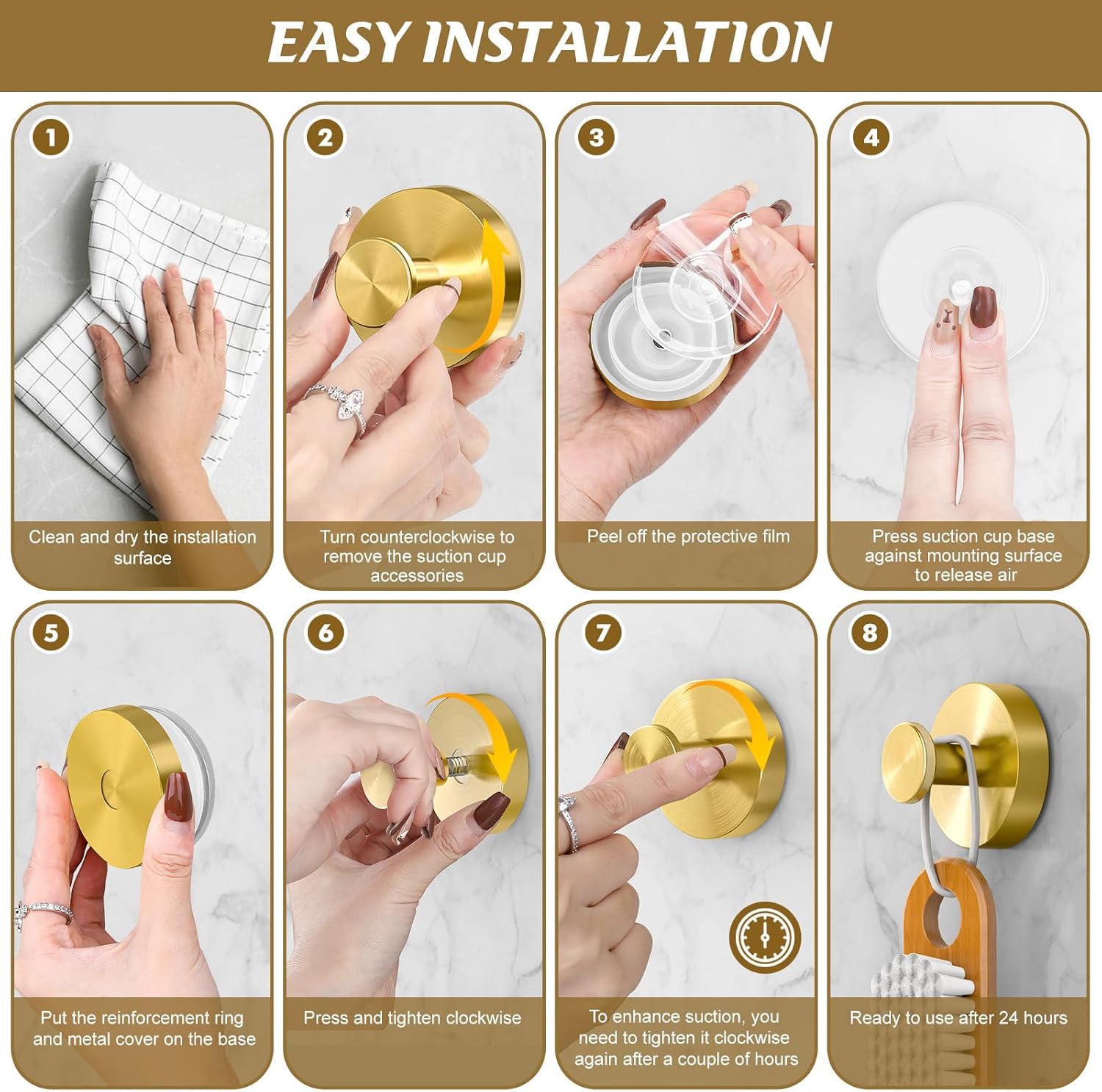 EASY INSTALLATION

1
Clean and dry the installation surface

2
Turn counterclockwise to remove the suction cup accessories

3
Peel off the protective film

4
Press suction cup base against mounting surface to release air

5
Put the reinforcement ring and metal cover on the base

6
Press and tighten clockwise

7
To enhance suction, you need to tighten it clockwise again after a couple of hours

8
Ready to use after 24 hours