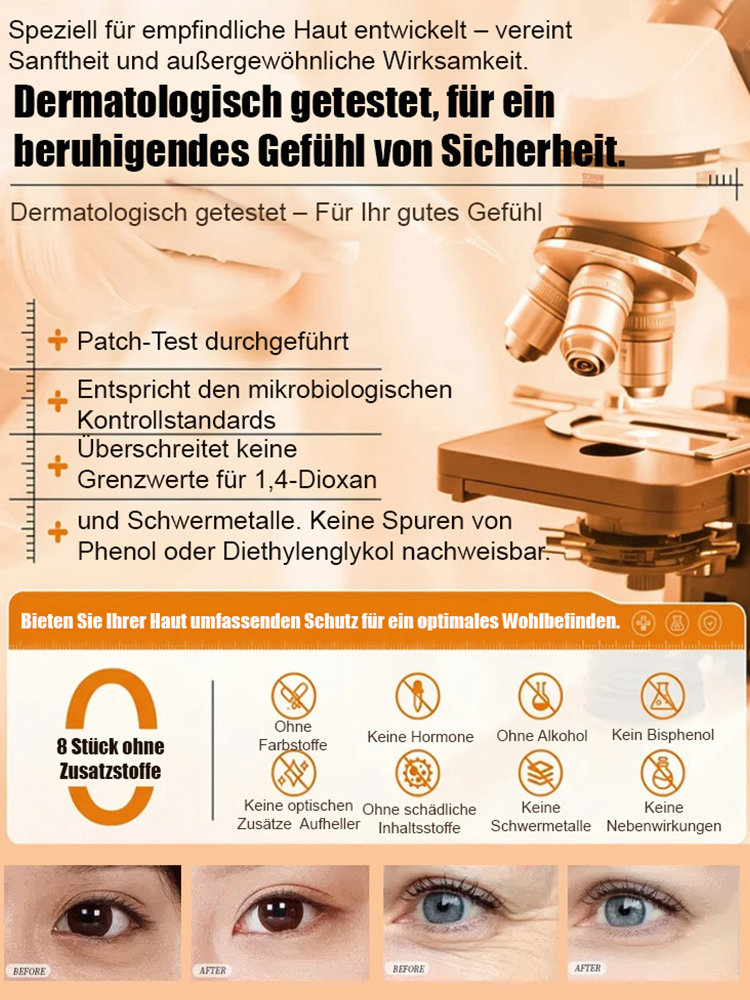 Speziell für empfindliche Haut entwickelt – vereint Sanftheit und außergewöhnliche Wirksamkeit.

Dermatologisch getestet, für ein beruhigendes Gefühl von Sicherheit.

Dermatologisch getestet – Für Ihr gutes Gefühl

Patch-Test durchgeführt

Entspricht den mikrobiologischen Kontrollstandards

Überschreitet keine Grenzwerte für 1,4-Dioxan

und Schwermetalle. Keine Spuren von Phenol oder Diethylenglykol nachweisbar.

Bieten Sie Ihrer Haut umfassenden Schutz für ein optimales Wohlbefinden.

8 Stück ohne Zusatzstoffe

Ohne Farbstoffe

Keine Hormone

Ohne Alkohol

Kein Bisphenol

Keine optischen Zusätze Aufheller

Ohne schädliche Inhaltsstoffe

Keine Schwermetalle

Keine Nebenwirkungen

BEFORE

AFTER

BEFORE

AFTER