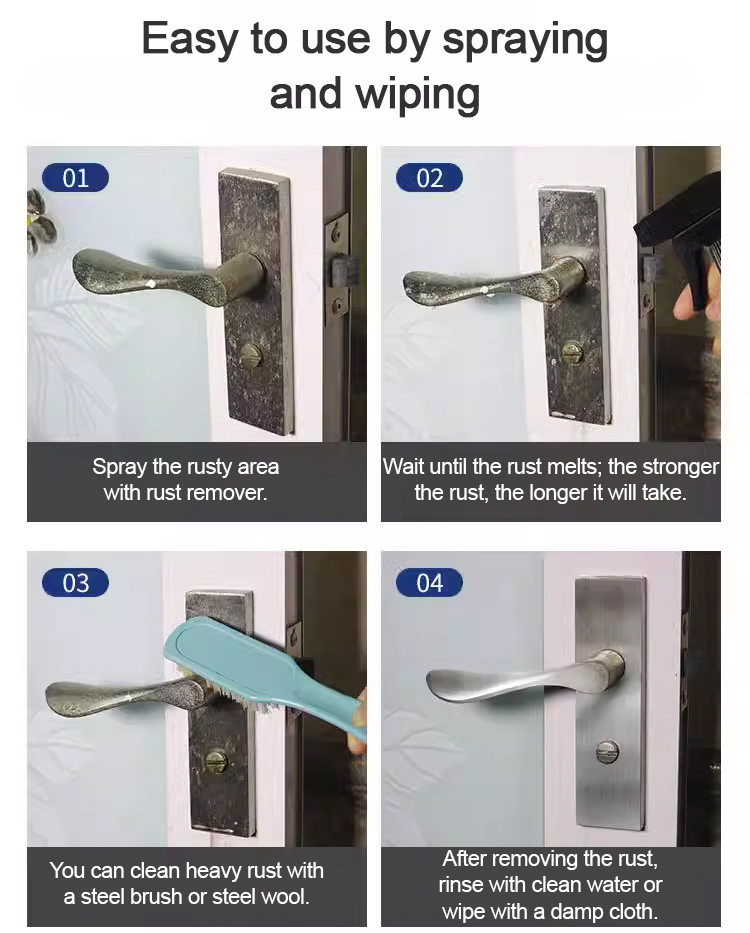 Easy to use by spraying and wiping

01

Spray the rusty area with rust remover.

02

Wait until the rust melts; the stronger the rust, the longer it will take.

03

You can clean heavy rust with a steel brush or steel wool.

04

After removing the rust, rinse with clean water or wipe with a damp cloth.