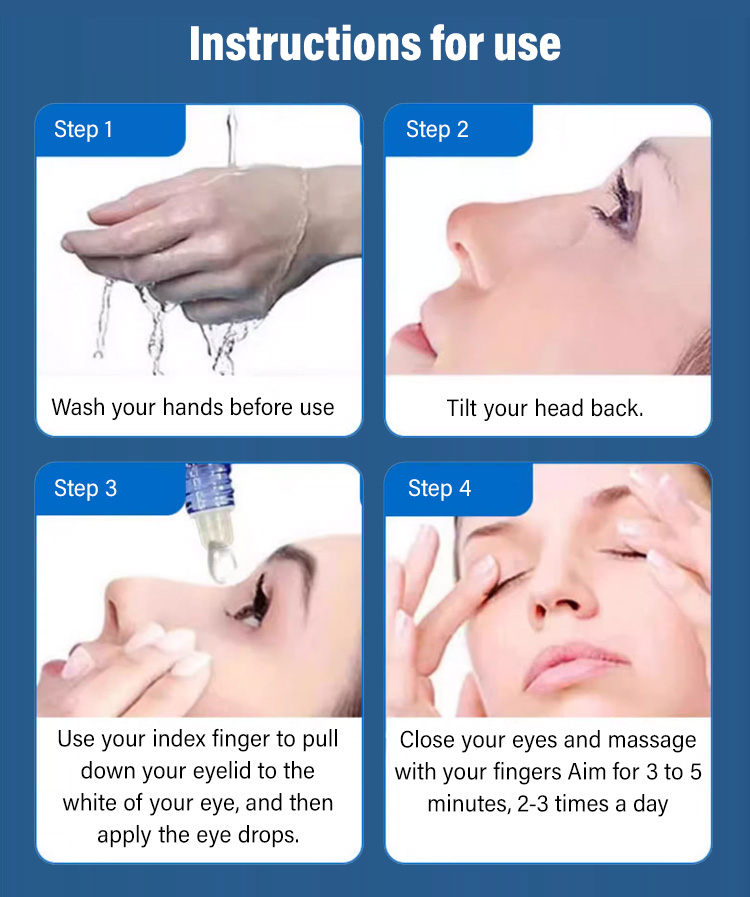 Instructions for use

Step 1

Wash your hands before use

Step 2

Tilt your head back.

Step 3

Use your index finger to pull down your eyelid to the white of your eye, and then apply the eye drops.

Step 4

Close your eyes and massage with your fingers Aim for 3 to 5 minutes, 2-3 times a day