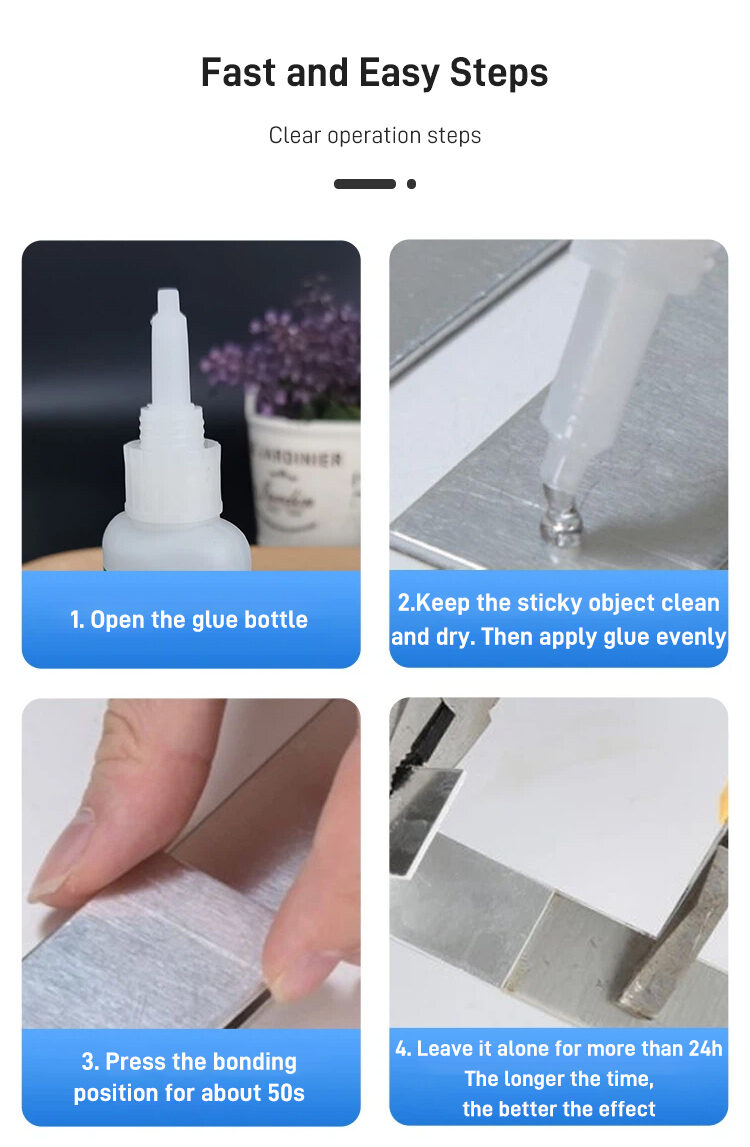 Fast and Easy Steps

Clear operation steps

JARDINIER

1. Open the glue bottle

2.Keep the sticky object clean and dry. Then apply glue evenly

3. Press the bonding position for about 50s

4. Leave it alone for more than 24h
The longer the time,
the better the effect