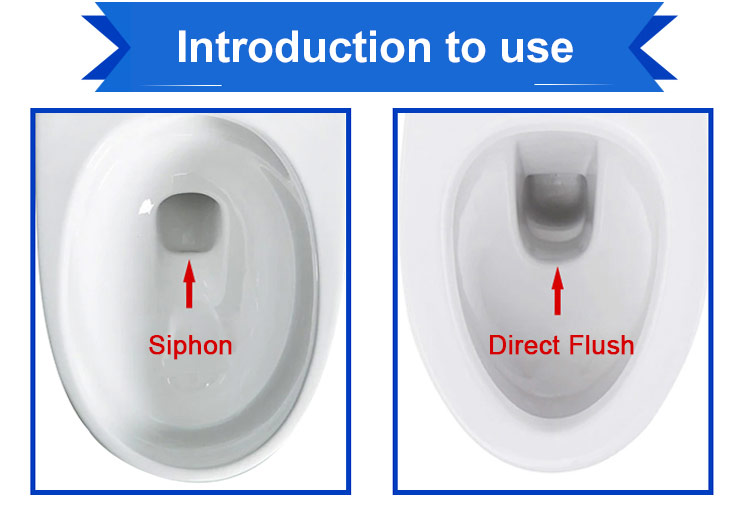 Introduction to use

Siphon

Direct Flush