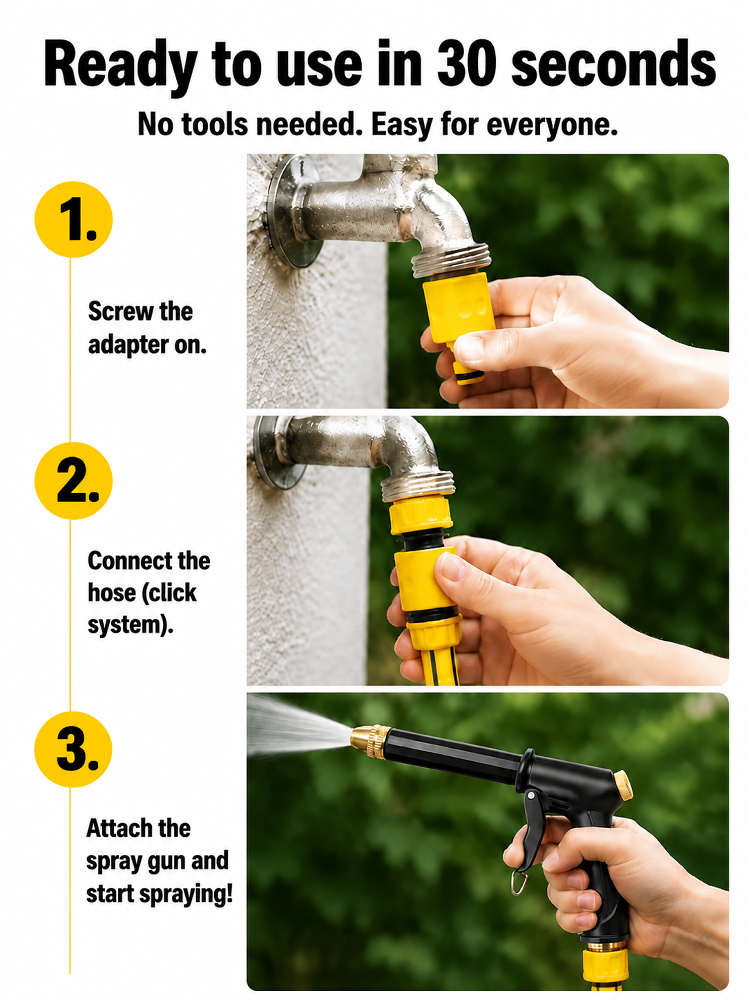 Ready to use in 30 seconds

No tools needed. Easy for everyone.

1.

Screw the adapter on.

2.

Connect the hose (click system).

3.

Attach the spray gun and start spraying!