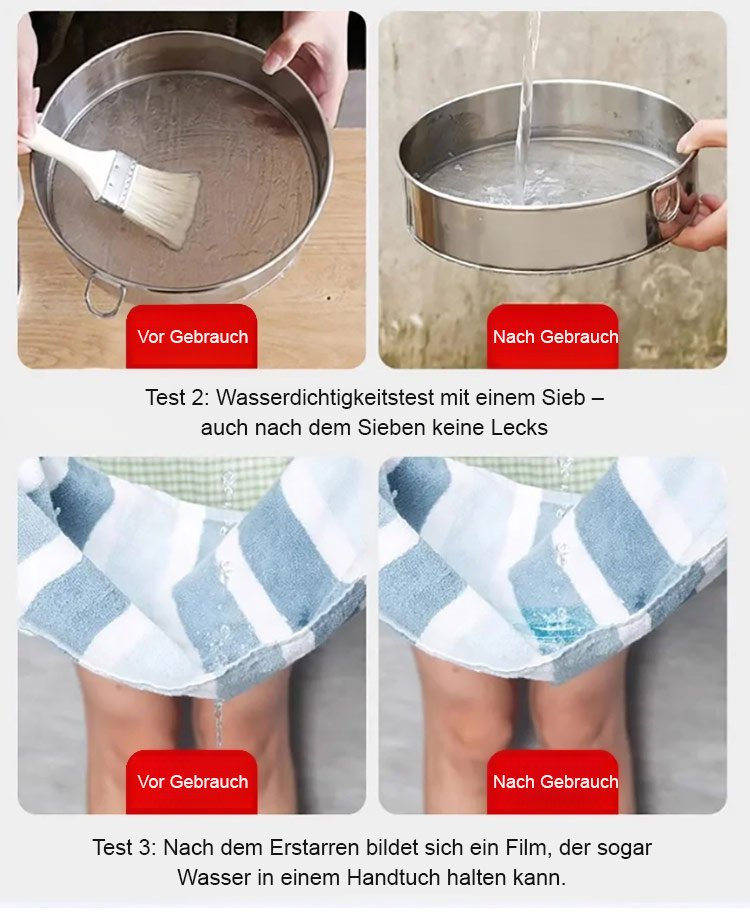 Vor Gebrauch

Nach Gebrauch

Test 2: Wasserdichtigkeitstest mit einem Sieb – auch nach dem Sieben keine Lecks

Vor Gebrauch

Nach Gebrauch

Test 3: Nach dem Erstarren bildet sich ein Film, der sogar Wasser in einem Handtuch halten kann.