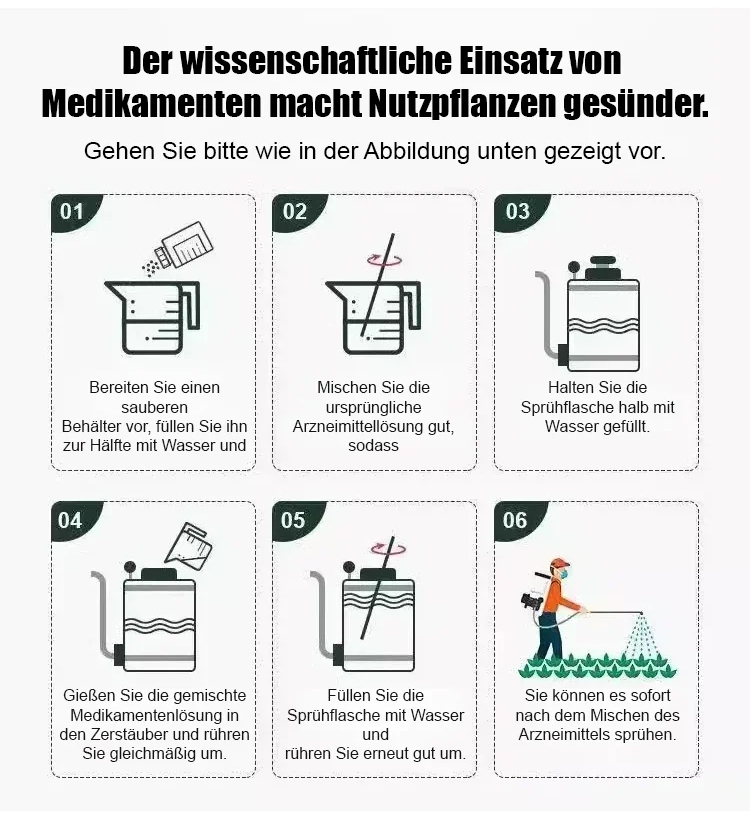 Der wissenschaftliche Einsatz von Medikamenten macht Nutzpflanzen gesünder.

Gehen Sie bitte wie in der Abbildung unten gezeigt vor.

01

Bereiten Sie einen sauberen Behälter vor, füllen Sie ihn zur Hälfte mit Wasser und

02

Mischen Sie die ursprüngliche Arzneimittellösung gut, sodass

03

Halten Sie die Sprühflasche halb mit Wasser gefüllt.

04

Gießen Sie die gemischte Medikamentenlösung in den Zerstäuber und rühren Sie gleichmäßig um.

05

Füllen Sie die Sprühflasche mit Wasser und rühren Sie erneut gut um.

06

Sie können es sofort nach dem Mischen des Arzneimittels sprühen.