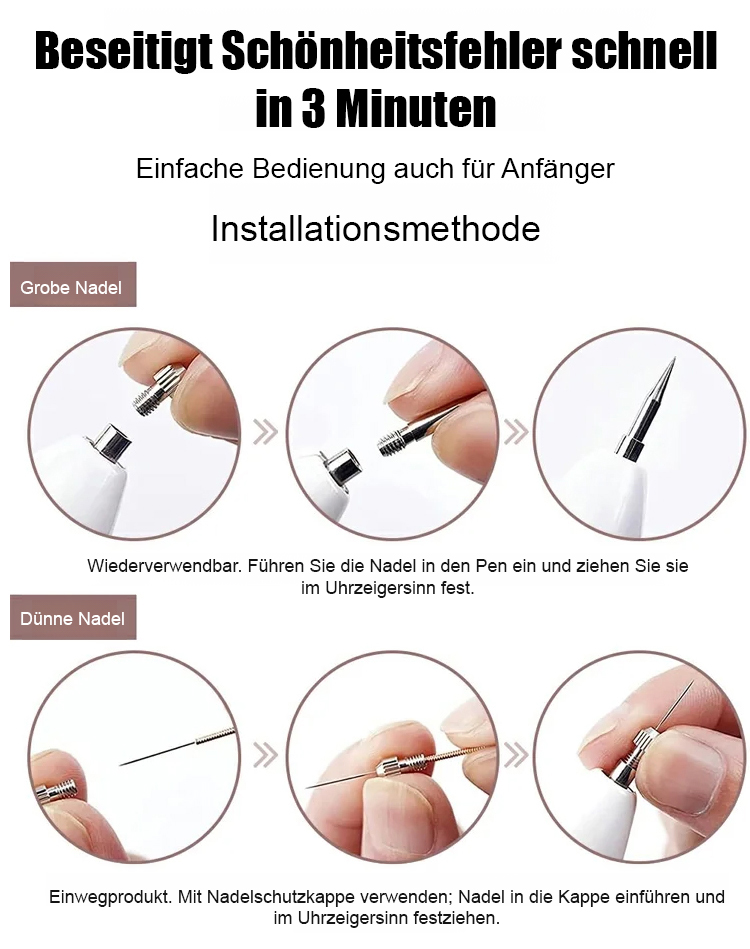 Beseitigt Schönheitsfehler schnell in 3 Minuten

Einfache Bedienung auch für Anfänger

Installationsmethode

Grobe Nadel

Wiederverwendbar. Führen Sie die Nadel in den Pen ein und ziehen Sie sie im Uhrzeigersinn fest.

Dünne Nadel

Einwegprodukt. Mit Nadelschutzkappe verwenden; Nadel in die Kappe einführen und im Uhrzeigersinn festziehen.