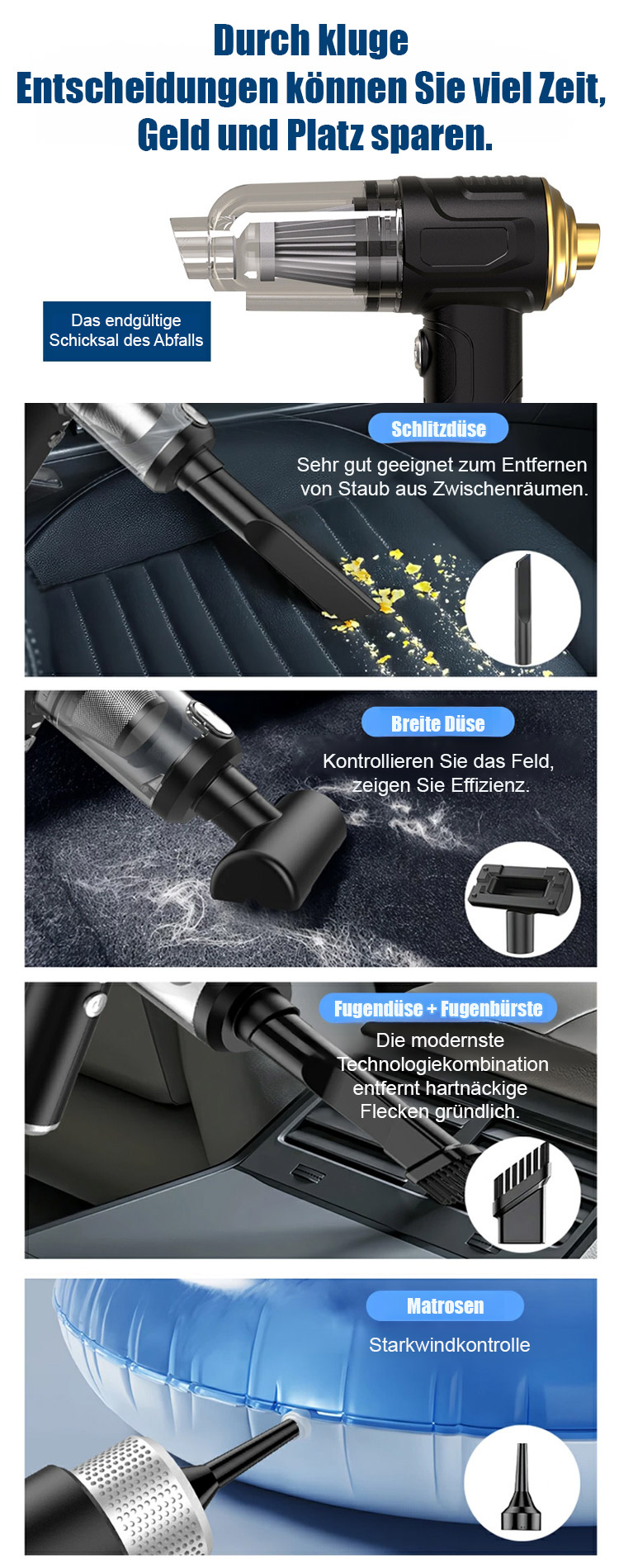 Durch kluge Entscheidungen können Sie viel Zeit, Geld und Platz sparen.

Das endgültige Schicksal des Abfalls

Schlitzdüse

Sehr gut geeignet zum Entfernen von Staub aus Zwischenräumen.

Breite Düse

Kontrollieren Sie das Feld, zeigen Sie Effizienz.

Fugendüse + Fugenbürste

Die modernste Technologiekombination entfernt hartnäckige Flecken gründlich.

Matrosen

Starkwindkontrolle