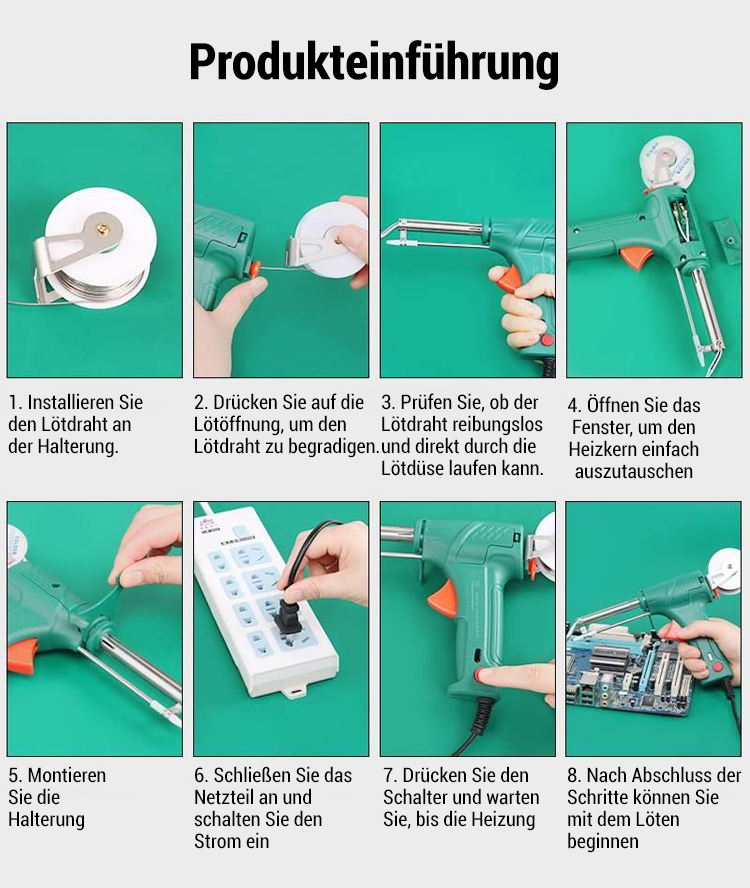 Produkteinführung

1. Installieren Sie den Lötdraht an der Halterung.

2. Drücken Sie auf die Lötöffnung, um den Lötdraht zu begradigen.

3. Prüfen Sie, ob der Lötdraht reibungslos und direkt durch die Lötdüse laufen kann.

4. Öffnen Sie das Fenster, um den Heizkern einfach auszutauschen

5. Montieren Sie die Halterung

6. Schließen Sie das Netzteil an und schalten Sie den Strom ein

7. Drücken Sie den Schalter und warten Sie, bis die Heizung

8. Nach Abschluss der Schritte können Sie mit dem Löten beginnen