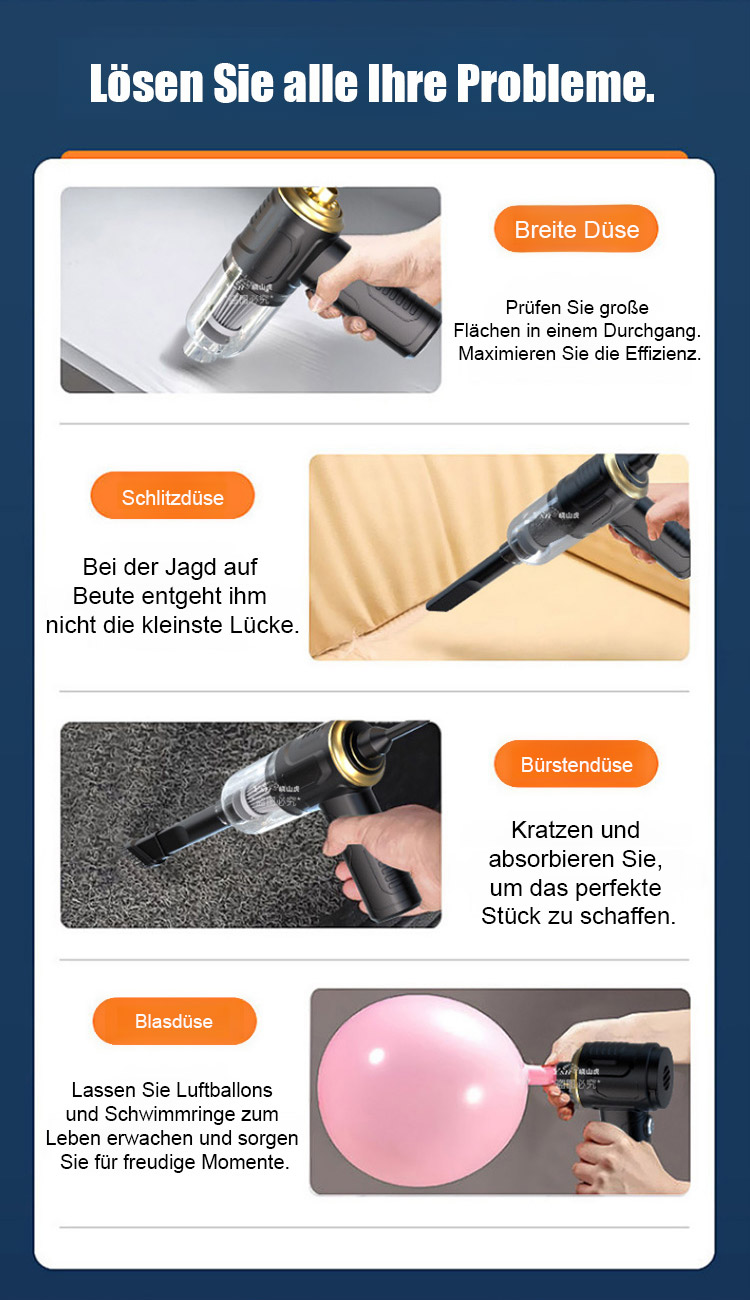 Lösen Sie alle Ihre Probleme.

Breite Düse

Prüfen Sie große Flächen in einem Durchgang. Maximieren Sie die Effizienz.

Schlitzdüse

Bei der Jagd auf Beute entgeht ihm nicht die kleinste Lücke.

Bürstendüse

Kratzen und absorbieren Sie, um das perfekte Stück zu schaffen.

Blasdüse

Lassen Sie Luftballons und Schwimmringe zum Leben erwachen und sorgen Sie für freudige Momente.