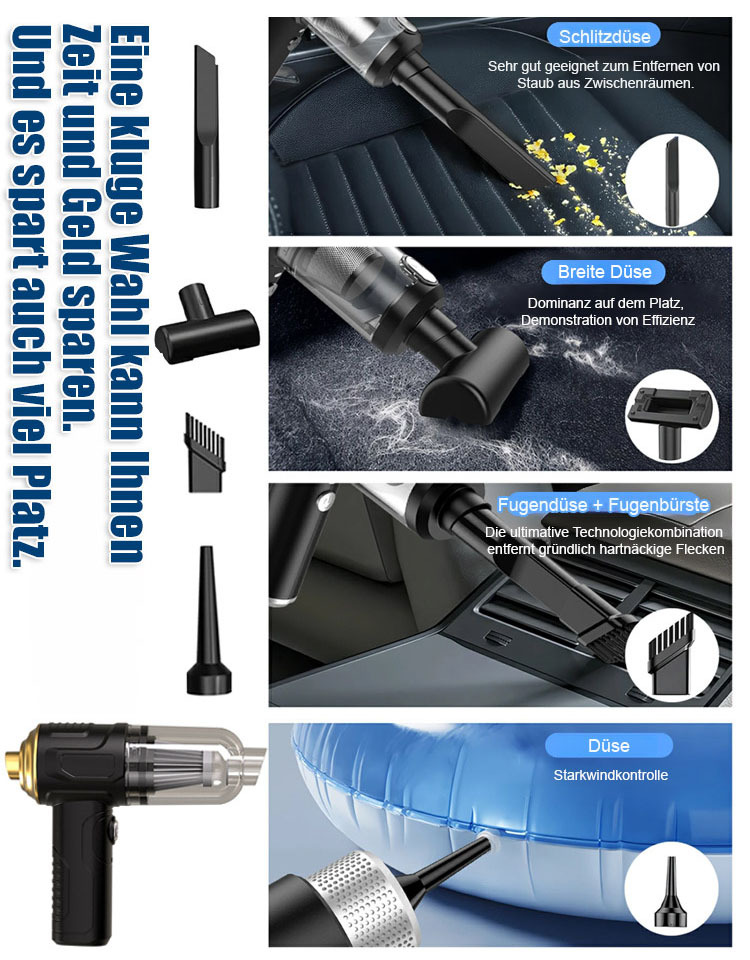 Eine kluge Wahl kann Ihnen Zeit und Geld sparen. Und es spart auch viel Platz.

Schlitzdüse
Sehr gut geeignet zum Entfernen von Staub aus Zwischenräumen.

Breite Düse
Dominanz auf dem Platz, Demonstration von Effizienz

Fugendüse + Fugenbürste
Die ultimative Technologiekombination entfernt gründlich hartnäckige Flecken

Düse
Starkwindkontrolle