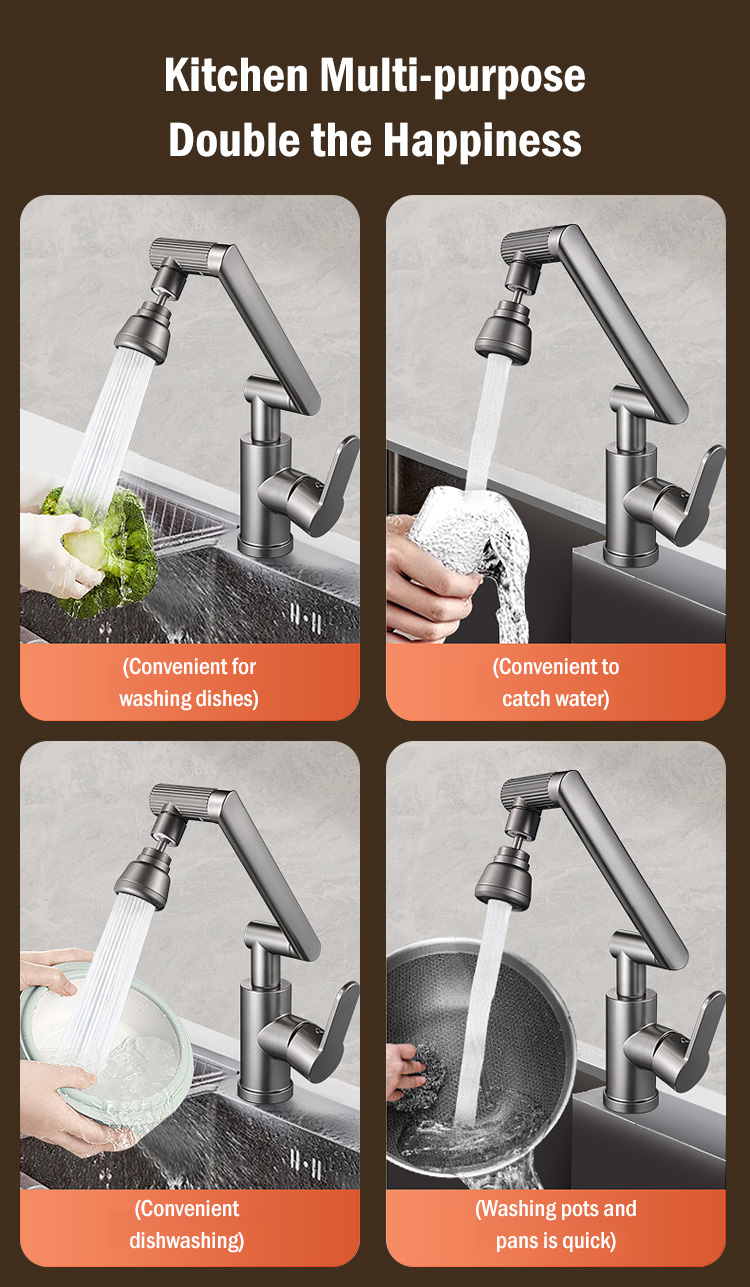 Kitchen Multi-purpose
Double the Happiness

(Convenient for washing dishes)

(Convenient to catch water)

(Convenient dishwashing)

(Washing pots and pans is quick)