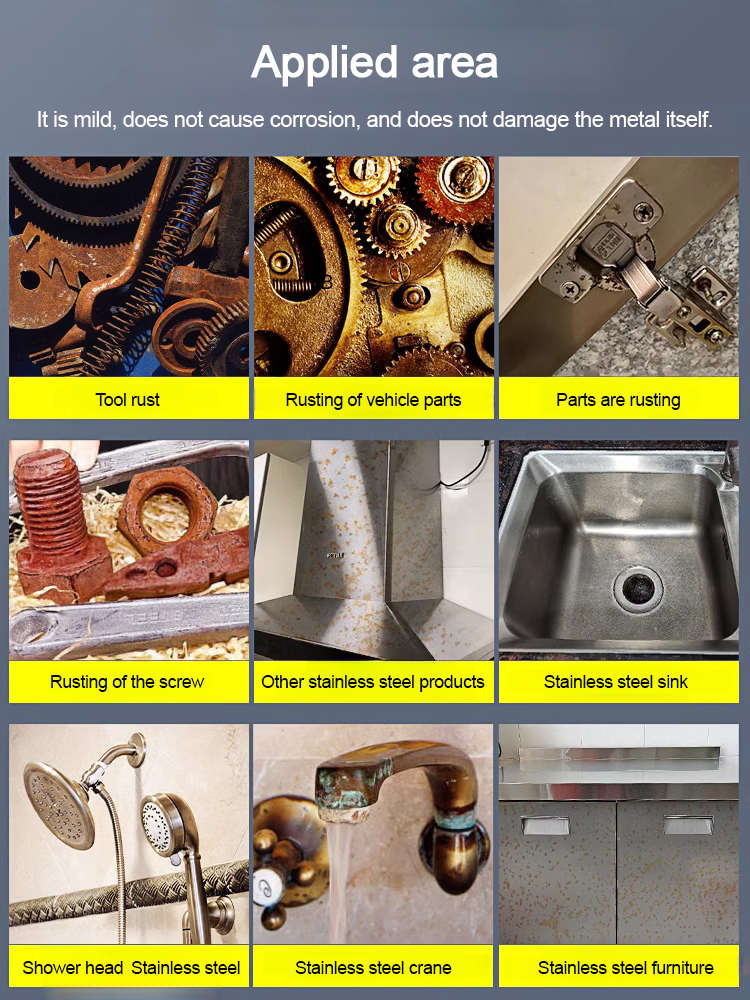 Applied area

It is mild, does not cause corrosion, and does not damage the metal itself.

Tool rust

Rusting of vehicle parts

Parts are rusting

Rusting of the screw

Other stainless steel products

Stainless steel sink

Shower head Stainless steel

Stainless steel crane

Stainless steel furniture