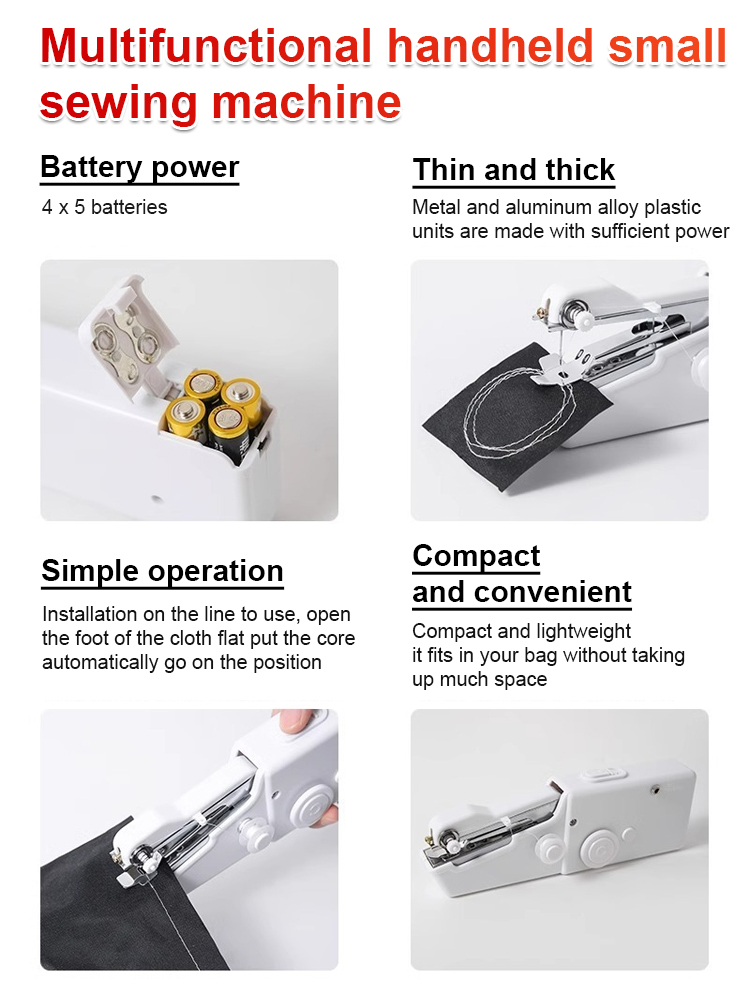 Multifunctional handheld small sewing machine

Battery power

4 x 5 batteries

Thin and thick

Metal and aluminum alloy plastic units are made with sufficient power

Simple operation

Installation on the line to use, open the foot of the cloth flat put the core automatically go on the position

Compact and convenient

Compact and lightweight it fits in your bag without taking up much space