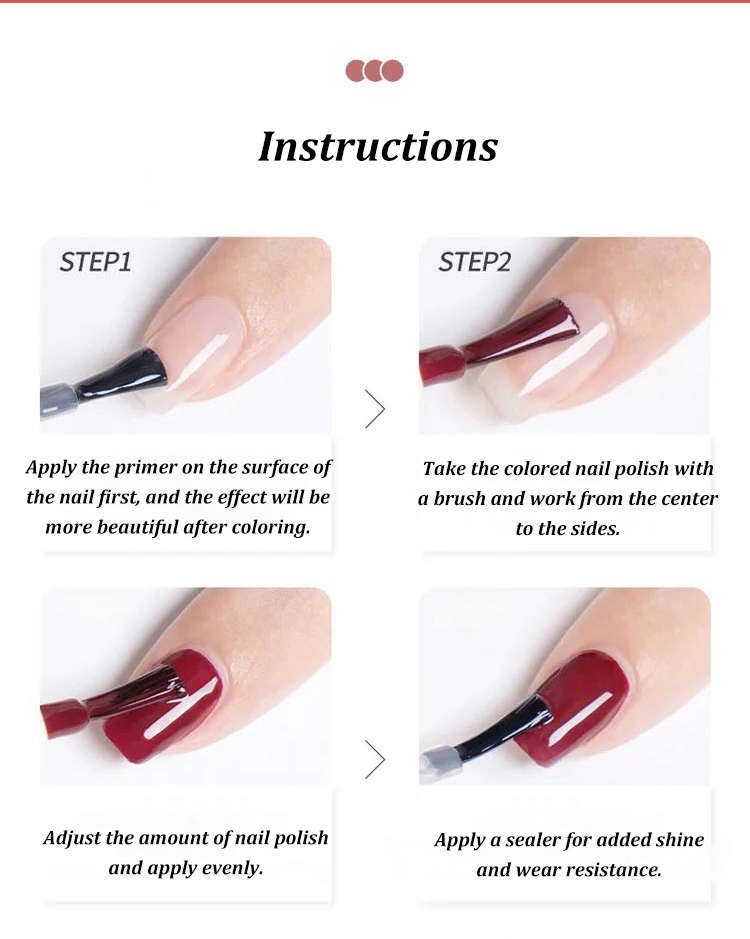 Instructions

STEP1

Apply the primer on the surface of the nail first, and the effect will be more beautiful after coloring.

STEP2

Take the colored nail polish with a brush and work from the center to the sides.

Adjust the amount of nail polish and apply evenly.

Apply a sealer for added shine and wear resistance.