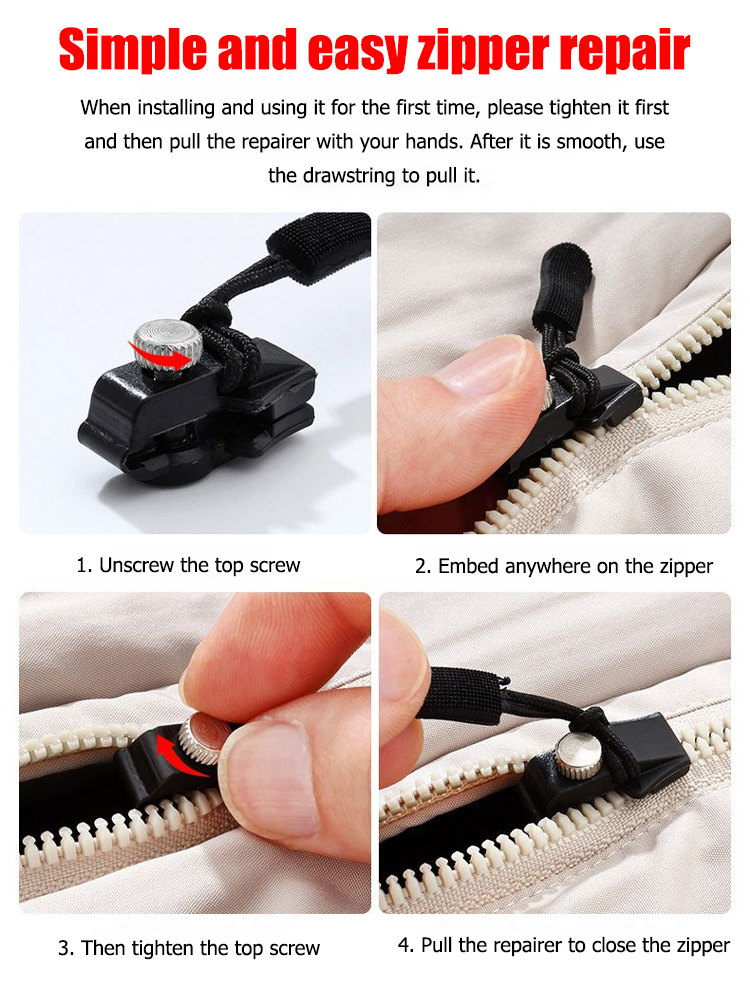 Simple and easy zipper repair

When installing and using it for the first time, please tighten it first and then pull the repairer with your hands. After it is smooth, use the drawstring to pull it.

1. Unscrew the top screw

2. Embed anywhere on the zipper

3. Then tighten the top screw

4. Pull the repairer to close the zipper