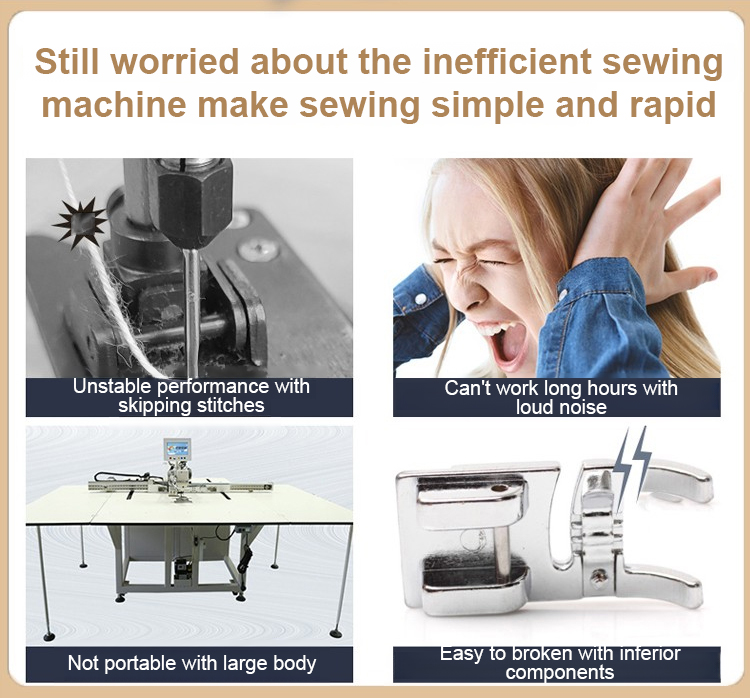 Still worried about the inefficient sewing machine make sewing simple and rapid

Unstable performance with skipping stitches

Can't work long hours with loud noise

Not portable with large body

Easy to broken with inferior components